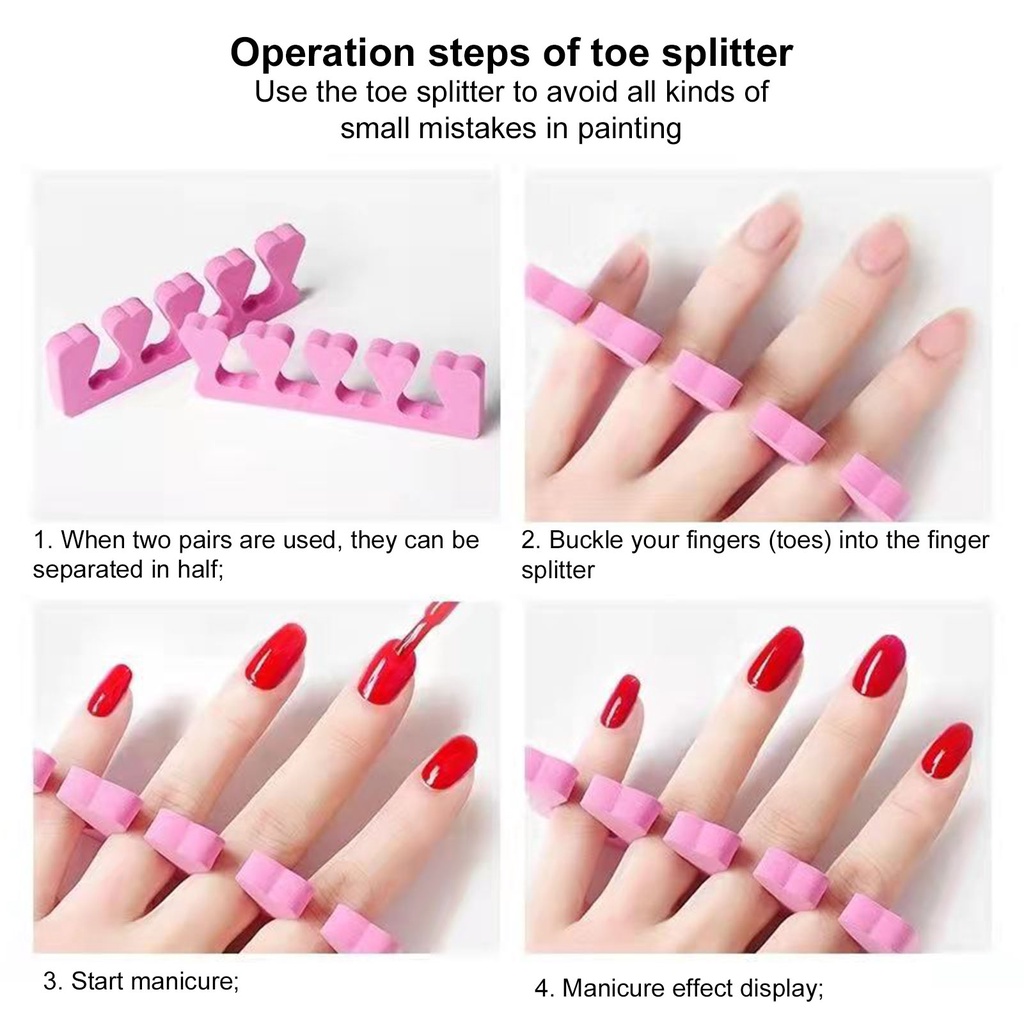 Operation steps of toe splitter
Use the toe splitter to avoid all kinds of small mistakes in painting

1. When two pairs are used, they can be separated in half;

2. Buckle your fingers (toes) into the finger splitter

3. Start manicure;

4. Manicure effect display;