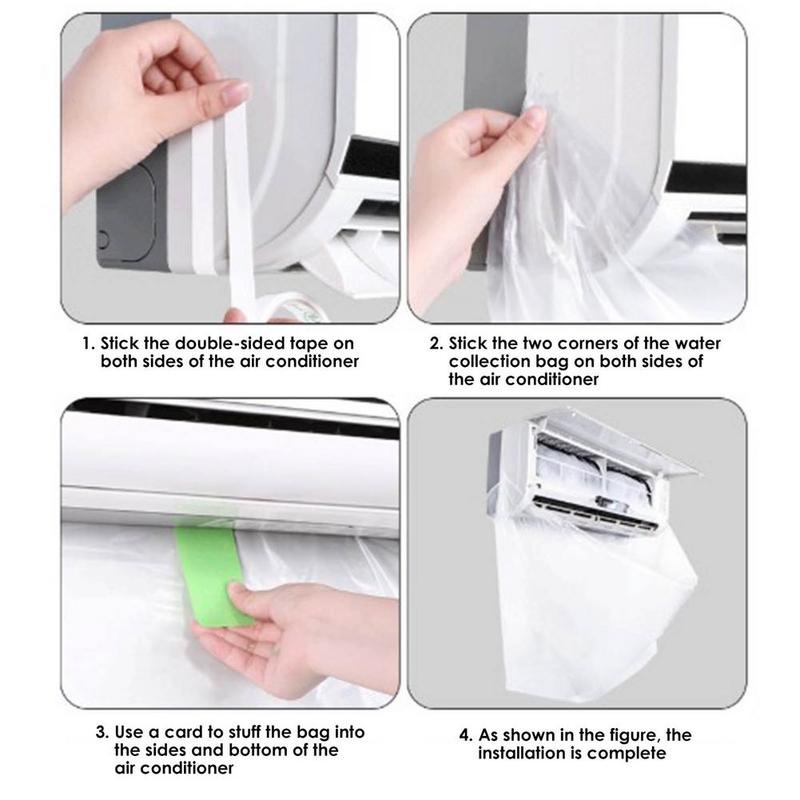 1. Stick the double-sided tape on both sides of the air conditioner

2. Stick the two corners of the water collection bag on both sides of the air conditioner

3. Use a card to stuff the bag into the sides and bottom of the air conditioner

4. As shown in the figure, the installation is complete