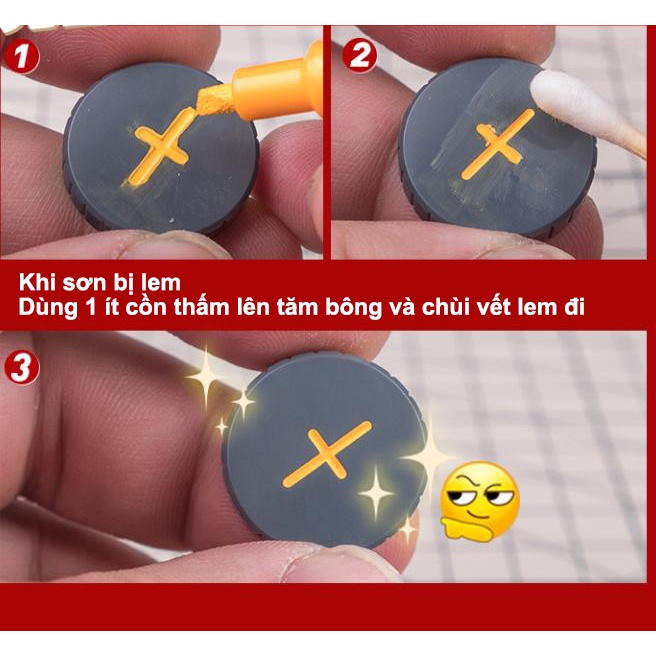 1

2

Khi sơn bị lem
Dùng 1 ít cồn thấm lên tăm bông và chùi vết lem đi

3