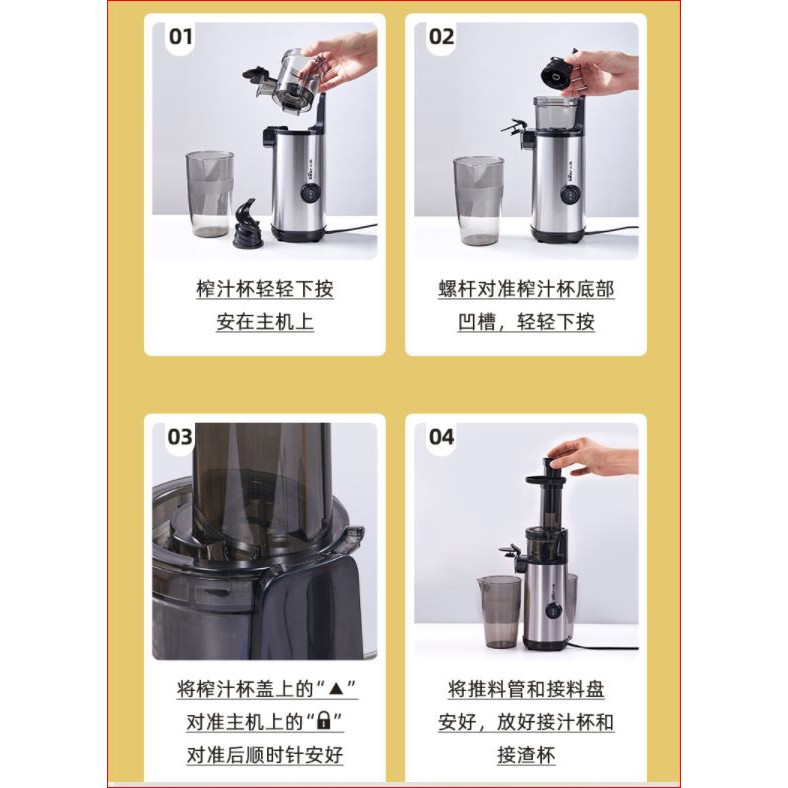 01

榨汁杯轻轻下按
安在主机上

02

螺杆对准榨汁杯底部
凹槽，轻轻下按

03

将榨汁杯盖上的“▲”
对准主机上的“🔒”
对准后顺时针安好

04

将推料管和接料盘
安好，放好接汁杯和
接渣杯