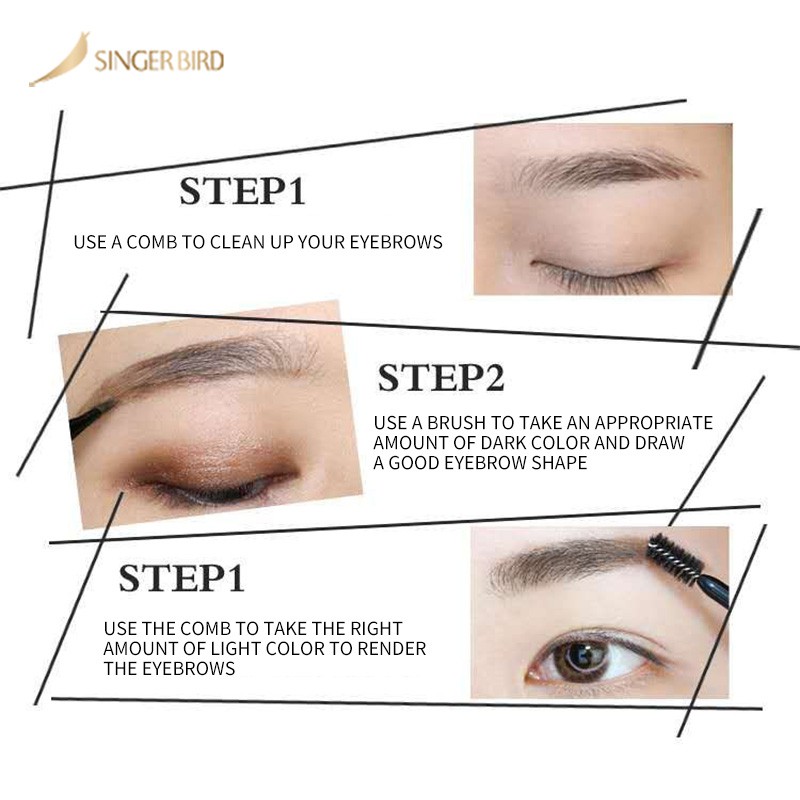 SINGER BIRD

STEP1

USE A COMB TO CLEAN UP YOUR EYEBROWS

STEP2

USE A BRUSH TO TAKE AN APPROPRIATE AMOUNT OF DARK COLOR AND DRAW A GOOD EYEBROW SHAPE

STEP1

USE THE COMB TO TAKE THE RIGHT AMOUNT OF LIGHT COLOR TO RENDER THE EYEBROWS