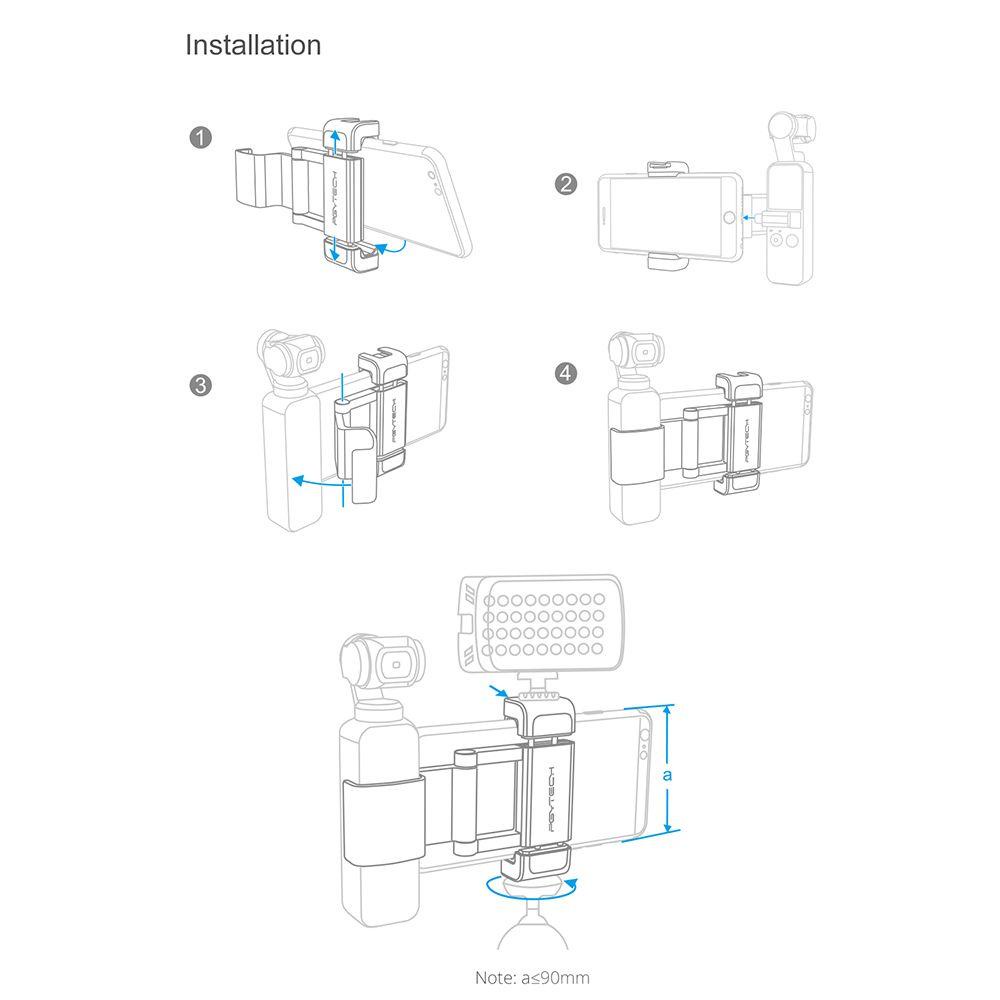 Installation

1

PGYTECH

2

3

PGYTECH

4

PGYTECH

PGYTECH

a

Note: a≤90mm