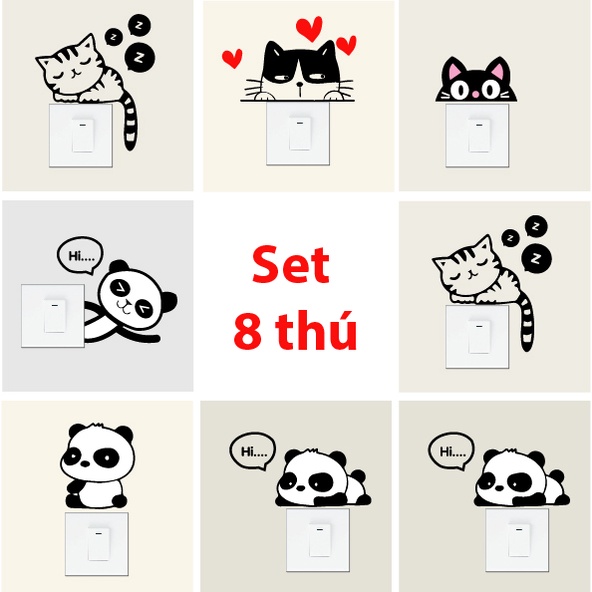 z
z
z

Hi....

Set
8 thú

z
z
z

Hi....

Hi....