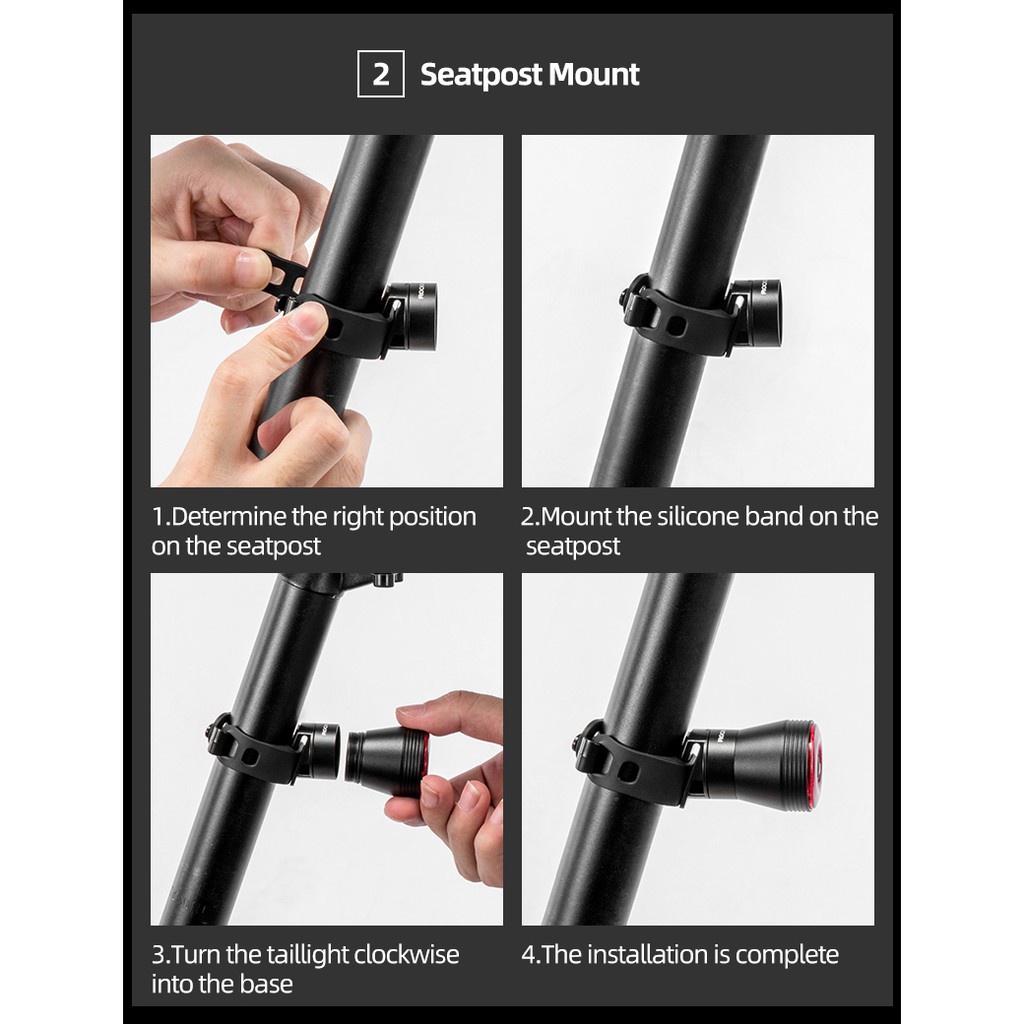 2 Seatpost Mount

1.Determine the right position on the seatpost

2.Mount the silicone band on the seatpost

3.Turn the taillight clockwise into the base

4.The installation is complete