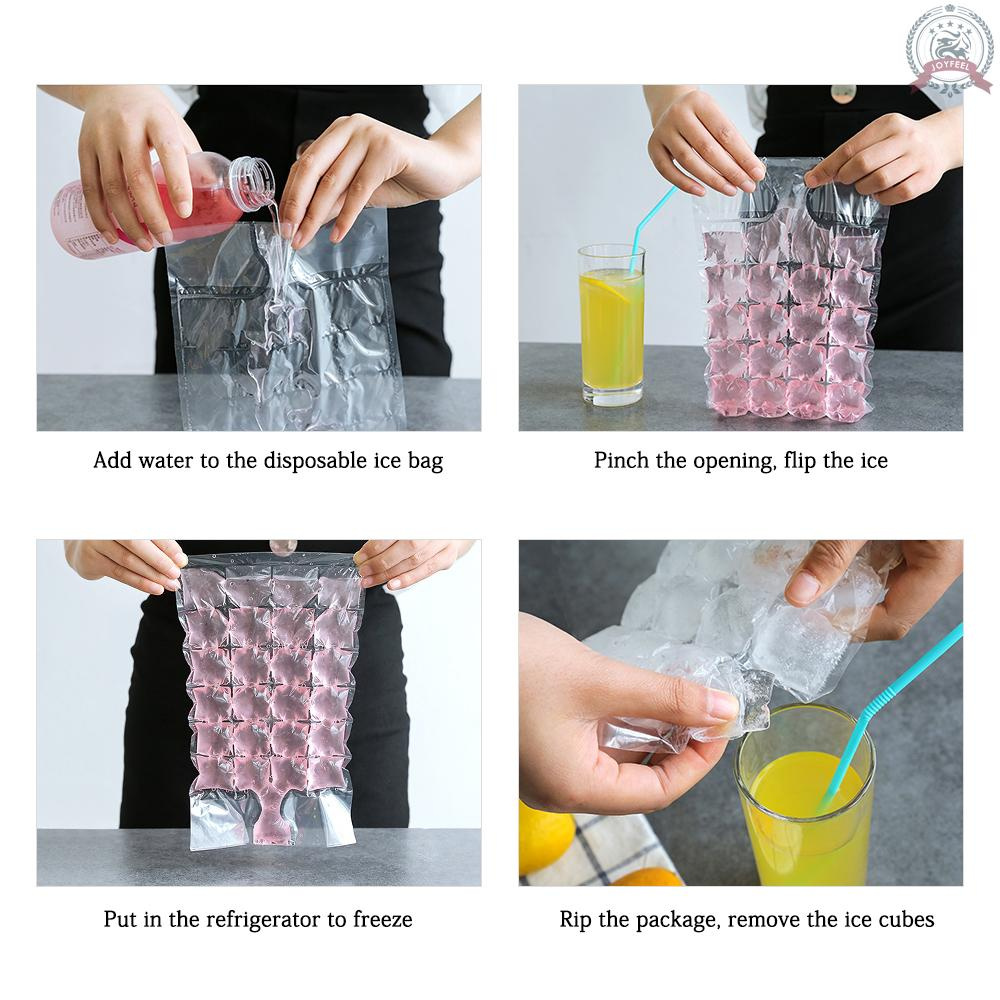 JOYFEEL

Add water to the disposable ice bag

Pinch the opening, flip the ice

Put in the refrigerator to freeze

Rip the package, remove the ice cubes