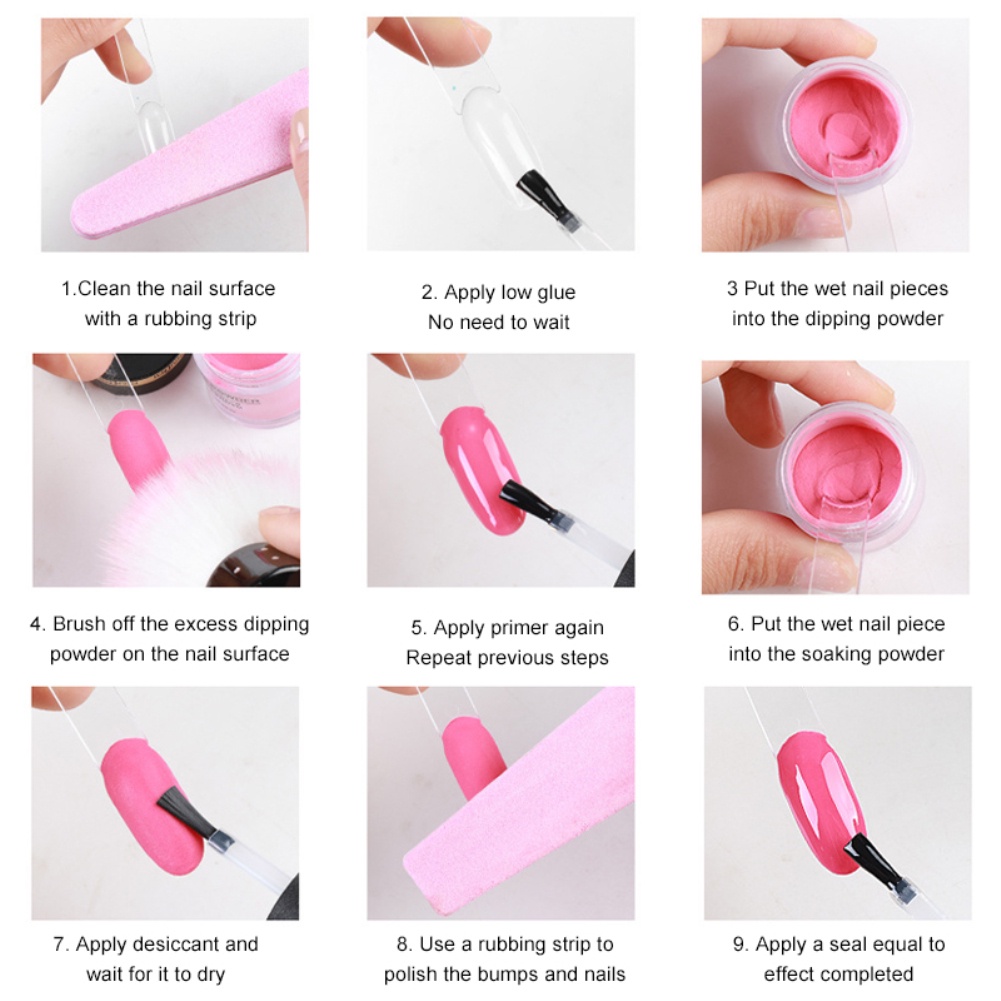 1.Clean the nail surface with a rubbing strip

2. Apply low glue No need to wait

3 Put the wet nail pieces into the dipping powder

4. Brush off the excess dipping powder on the nail surface

5. Apply primer again Repeat previous steps

6. Put the wet nail piece into the soaking powder

7. Apply desiccant and wait for it to dry

8. Use a rubbing strip to polish the bumps and nails

9. Apply a seal equal to effect completed