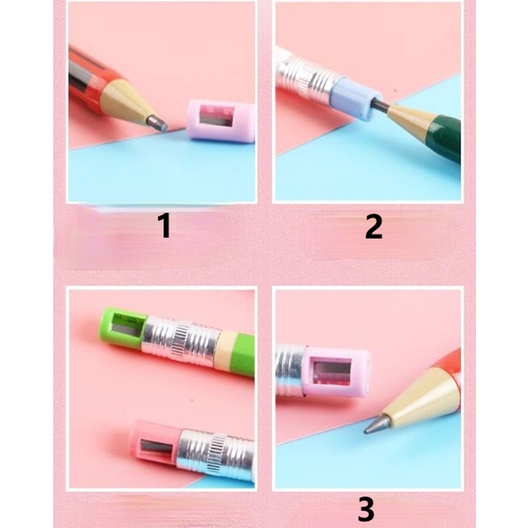 1

2

3