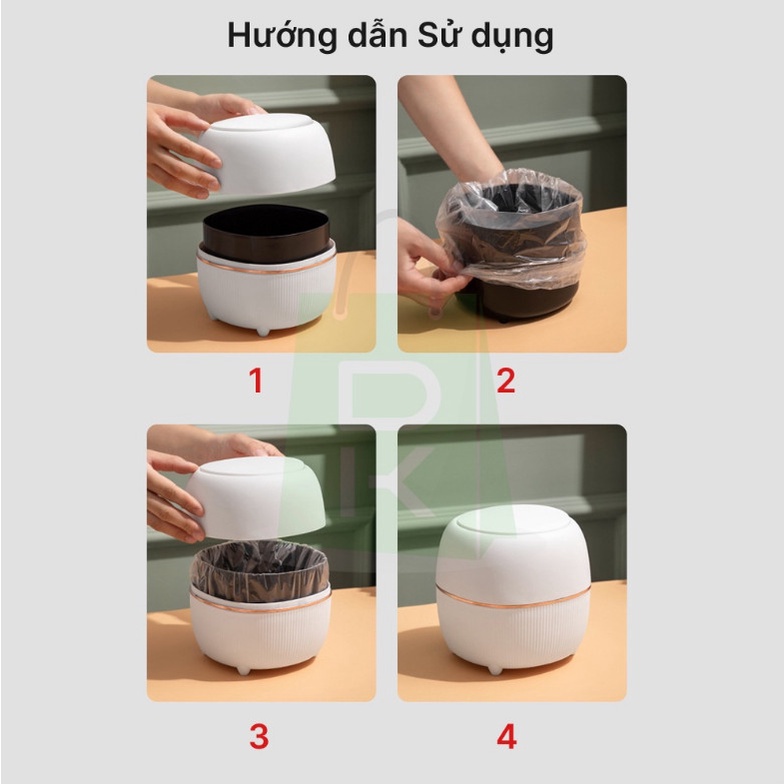 Hướng dẫn Sử dụng

1

2

3

4