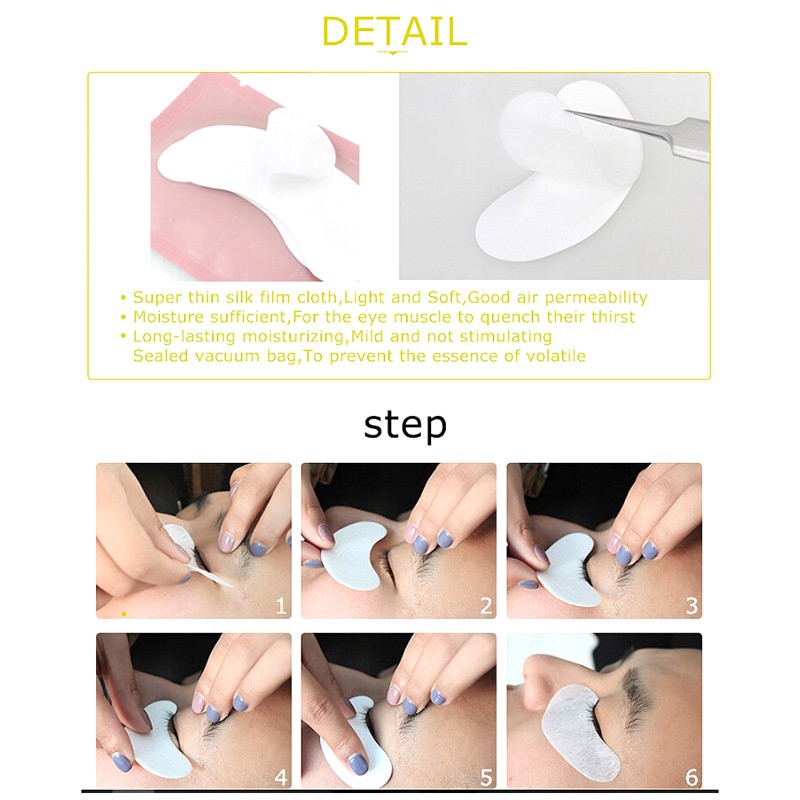 DETAIL

• Super thin silk film cloth,Light and Soft,Good air permeability
• Moisture sufficient,For the eye muscle to quench their thirst
• Long-lasting moisturizing,Mild and not stimulating
Sealed vacuum bag,To prevent the essence of volatile

step

1

2

3

4

5

6