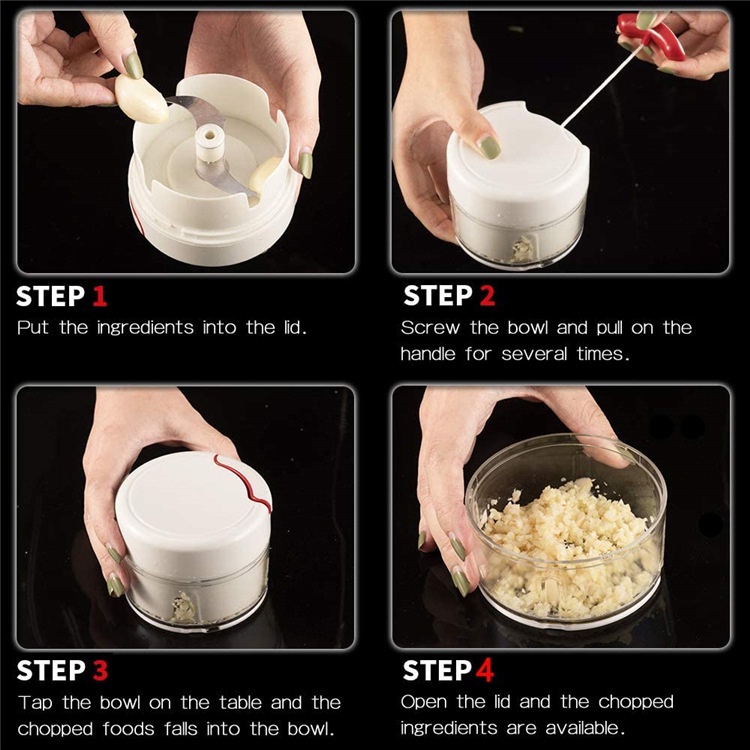 STEP 1
Put the ingredients into the lid.

STEP 2
Screw the bowl and pull on the handle for several times.

STEP 3
Tap the bowl on the table and the chopped foods falls into the bowl.

STEP 4
Open the lid and the chopped ingredients are available.