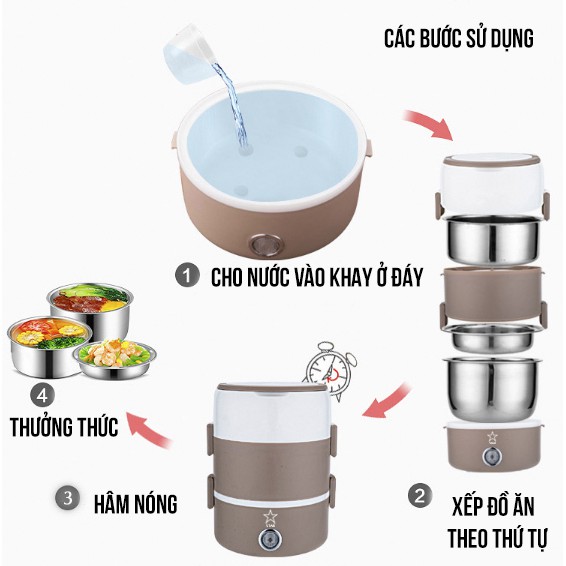 CÁC BƯỚC SỬ DỤNG

1 CHO NƯỚC VÀO KHAY Ở ĐÁY

2 XẾP ĐỒ ĂN THEO THỨ TỰ

3 HÂM NÓNG

4 THƯỞNG THỨC