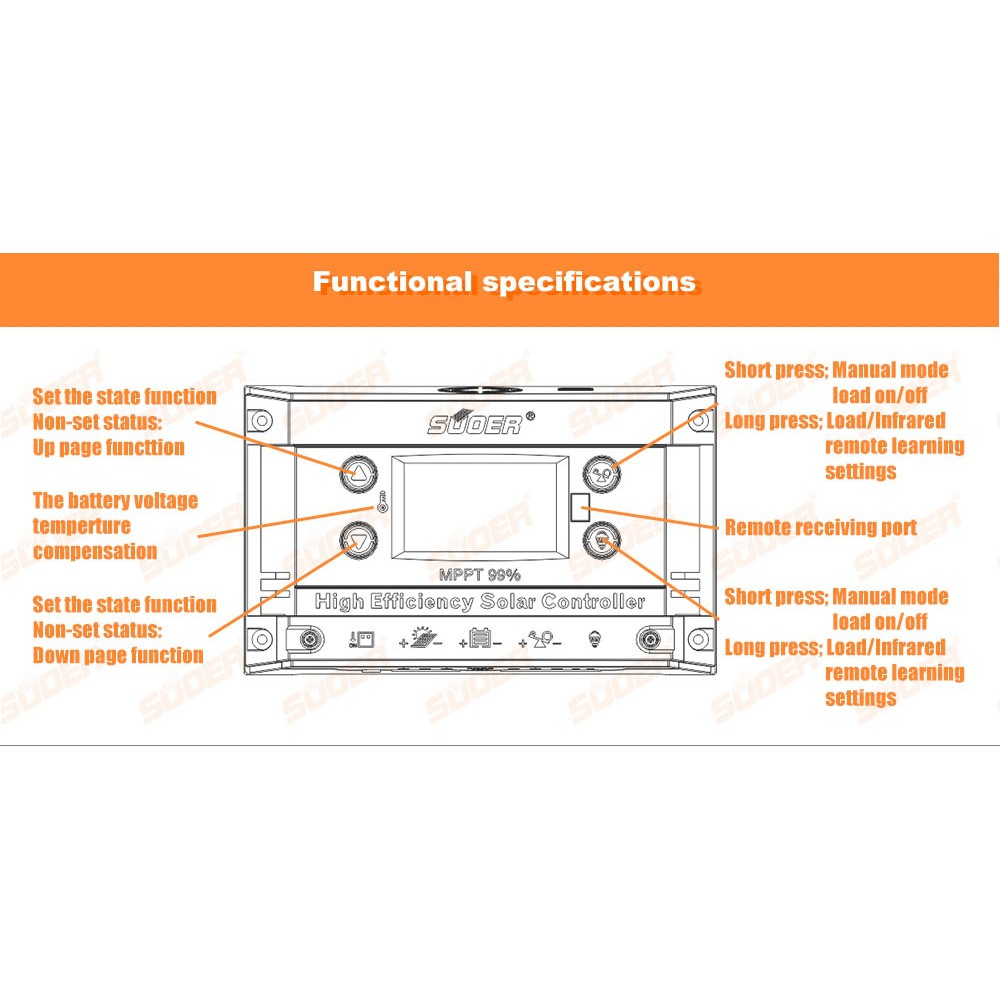 Functional specifications

Set the state function
Non-set status:
Up page functtion

The battery voltage
temperture
compensation

Set the state function
Non-set status:
Down page function

SUOER®

MPPT 99%

High Efficiency Solar Controller

Short press; Manual mode
load on/off
Long press; Load/Infrared
remote learning
settings

Remote receiving port

Short press; Manual mode
load on/off
Long press; Load/Infrared
remote learning
settings