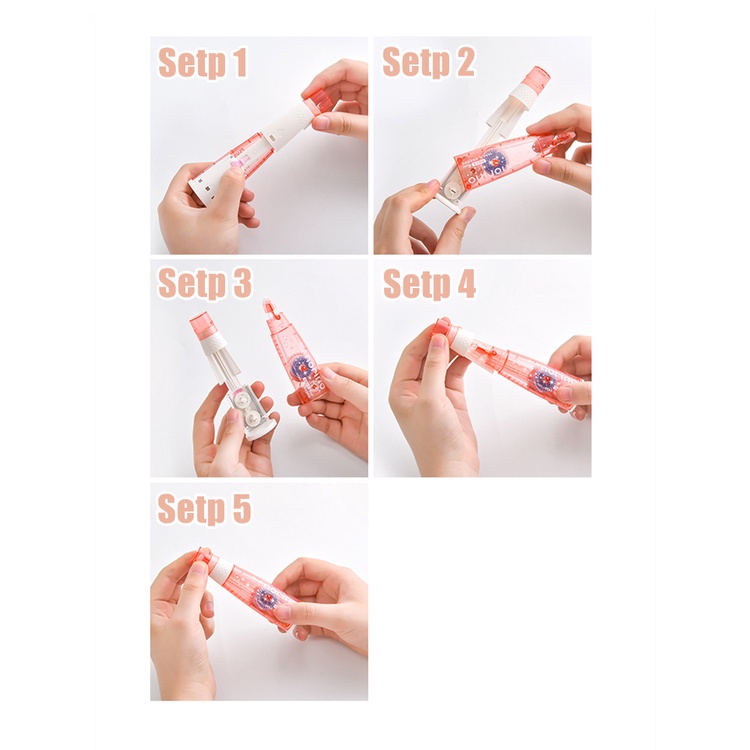 Setp 1

Setp 2

Setp 3

Setp 4

Setp 5