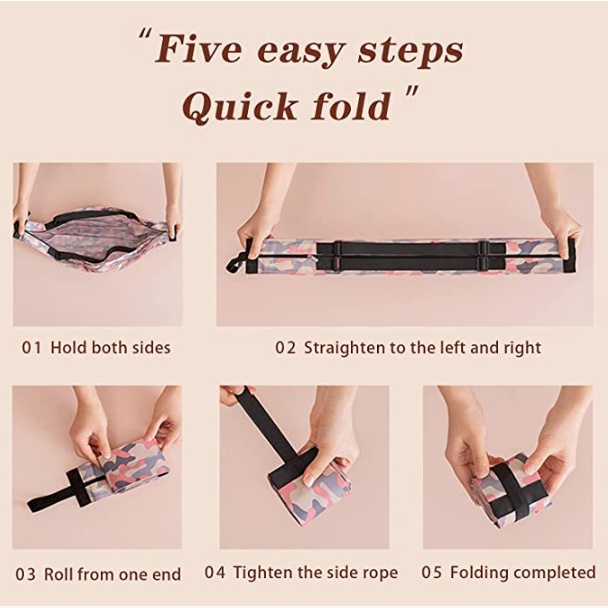 "Five easy steps Quick fold"

01 Hold both sides

02 Straighten to the left and right

03 Roll from one end

04 Tighten the side rope

05 Folding completed