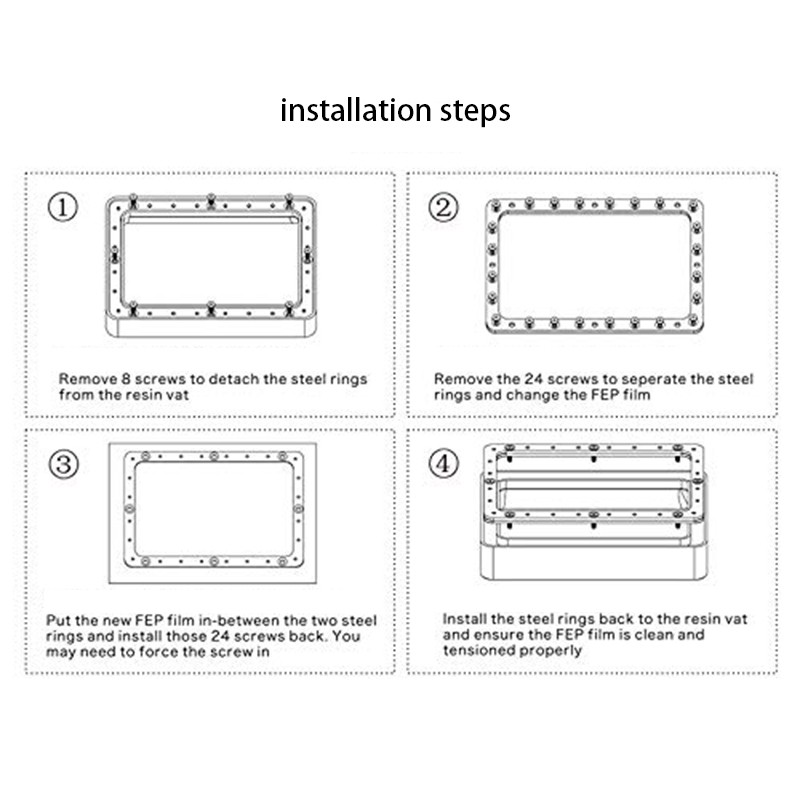 installation steps

①

Remove 8 screws to detach the steel rings from the resin vat

②

Remove the 24 screws to seperate the steel rings and change the FEP film

③

Put the new FEP film in-between the two steel rings and install those 24 screws back. You may need to force the screw in

④

Install the steel rings back to the resin vat and ensure the FEP film is clean and tensioned properly