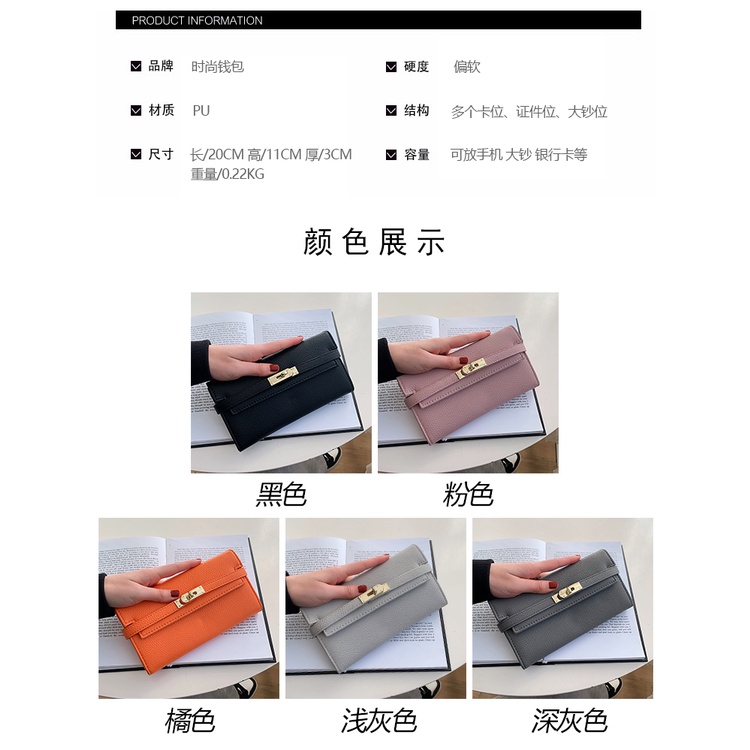 PRODUCT INFORMATION

品牌 时尚钱包

材质 PU

尺寸 长/20CM 高/11CM 厚/3CM 重量/0.22KG

硬度 偏软

结构 多个卡位、证件位、大钞位

容量 可放手机 大钞 银行卡等

颜色展示

黑色

粉色

橘色

浅灰色

深灰色