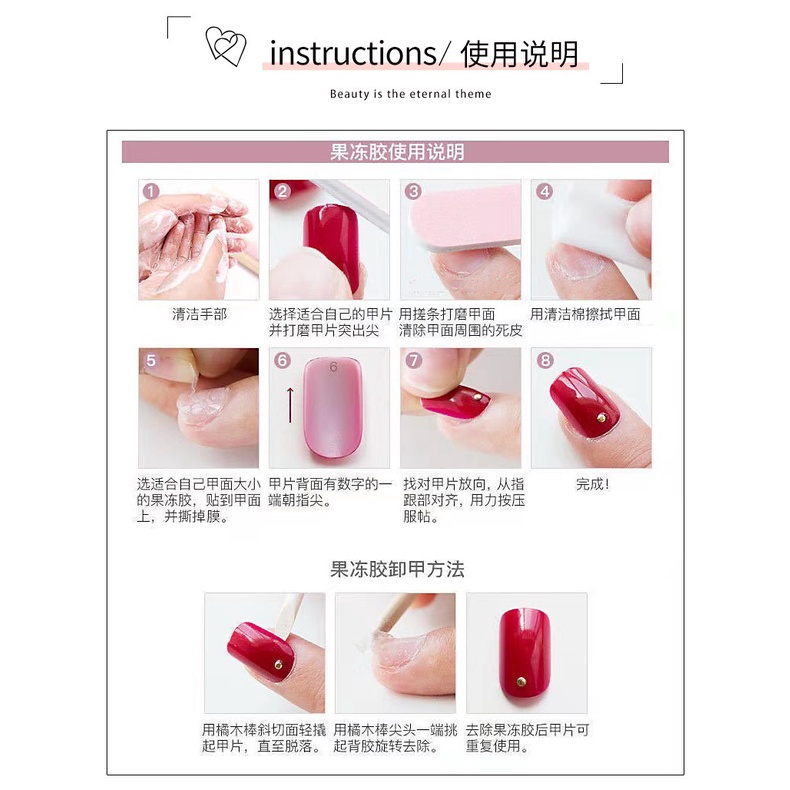 instructions/ 使用说明

Beauty is the eternal theme

果冻胶使用说明

1
清洁手部

2
选择适合自己的甲片并打磨甲片突出尖

3
用搓条打磨甲面清除甲面周围的死皮

4
用清洁棉擦拭甲面

5
选适合自己甲面大小的果冻胶，贴到甲面上，并撕掉膜。

6
6
甲片背面有数字的一端朝指尖。

7
找对甲片放向，从指跟部对齐，用力按压服帖。

8
完成！

果冻胶卸甲方法

用橘木棒斜切面轻撬起甲片，直至脱落。

用橘木棒尖头一端挑起背胶旋转去除。

去除果冻胶后甲片可重复使用。