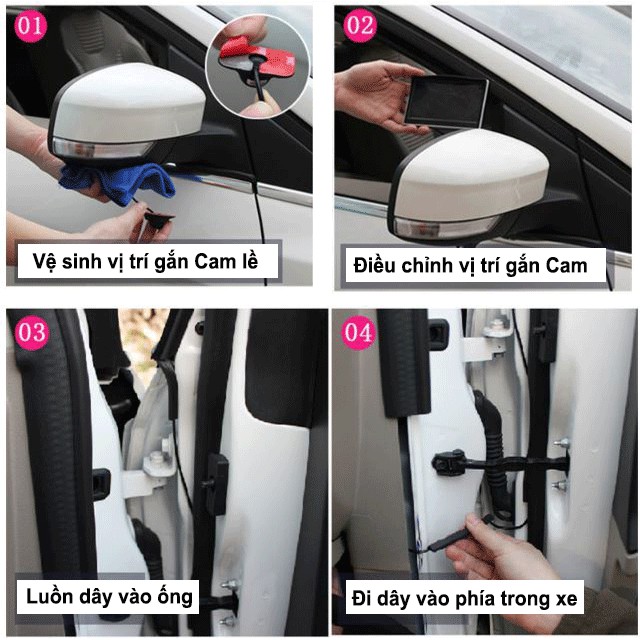 01

Vệ sinh vị trí gắn Cam lề

02

Điều chỉnh vị trí gắn Cam

03

Luồn dây vào ống

04

Đi dây vào phía trong xe