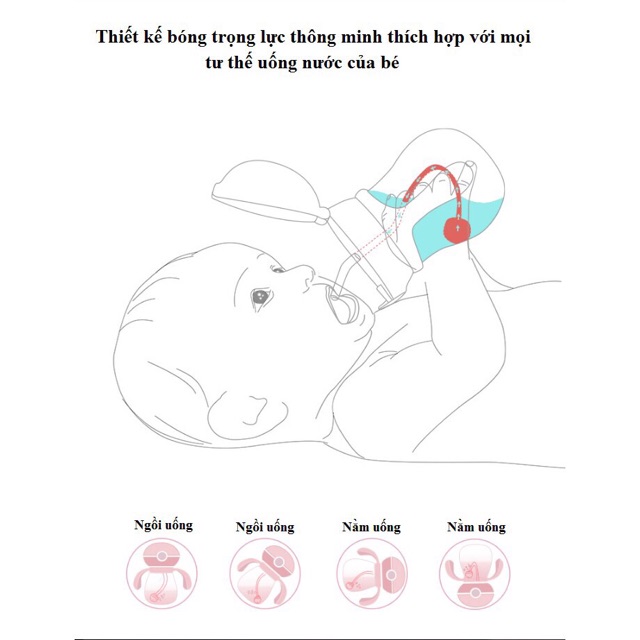 Thiết kế bóng trọng lực thông minh thích hợp với mọi tư thế uống nước của bé

Ngồi uống

Ngồi uống

Nằm uống

Nằm uống