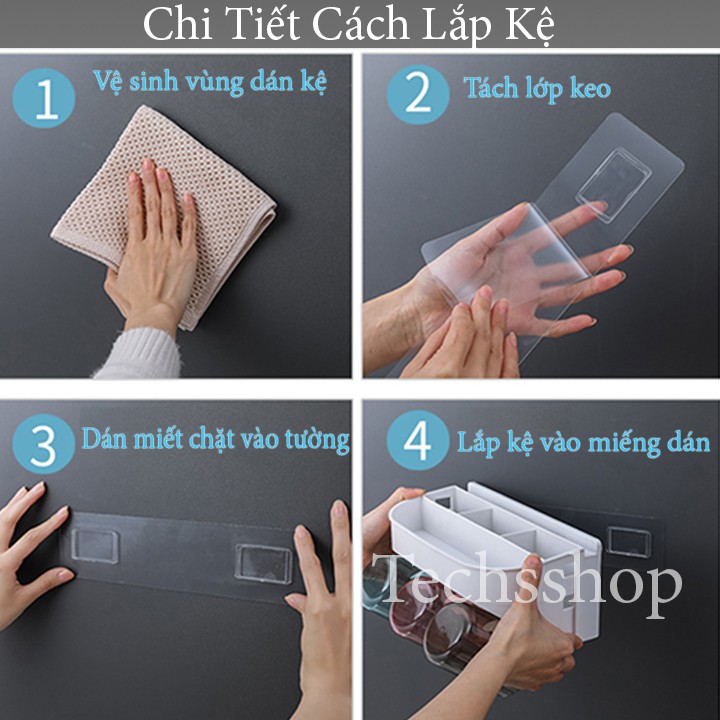 Chi Tiết Cách Lắp Kệ

1 Vệ sinh vùng dán kệ

2 Tách lớp keo

3 Dán miết chặt vào tường

4 Lắp kệ vào miếng dán

Techsshop