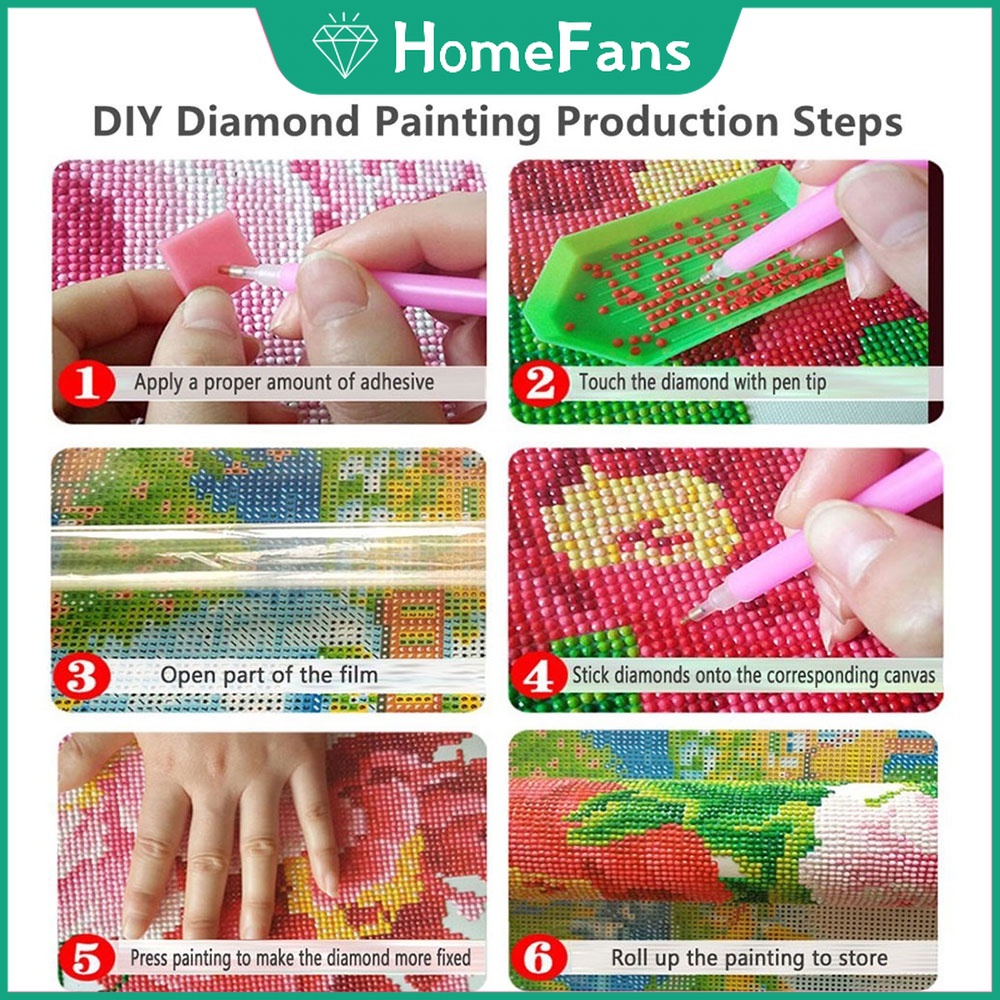 HomeFans

DIY Diamond Painting Production Steps

1 Apply a proper amount of adhesive

2 Touch the diamond with pen tip

3 Open part of the film

4 Stick diamonds onto the corresponding canvas

5 Press painting to make the diamond more fixed

6 Roll up the painting to store