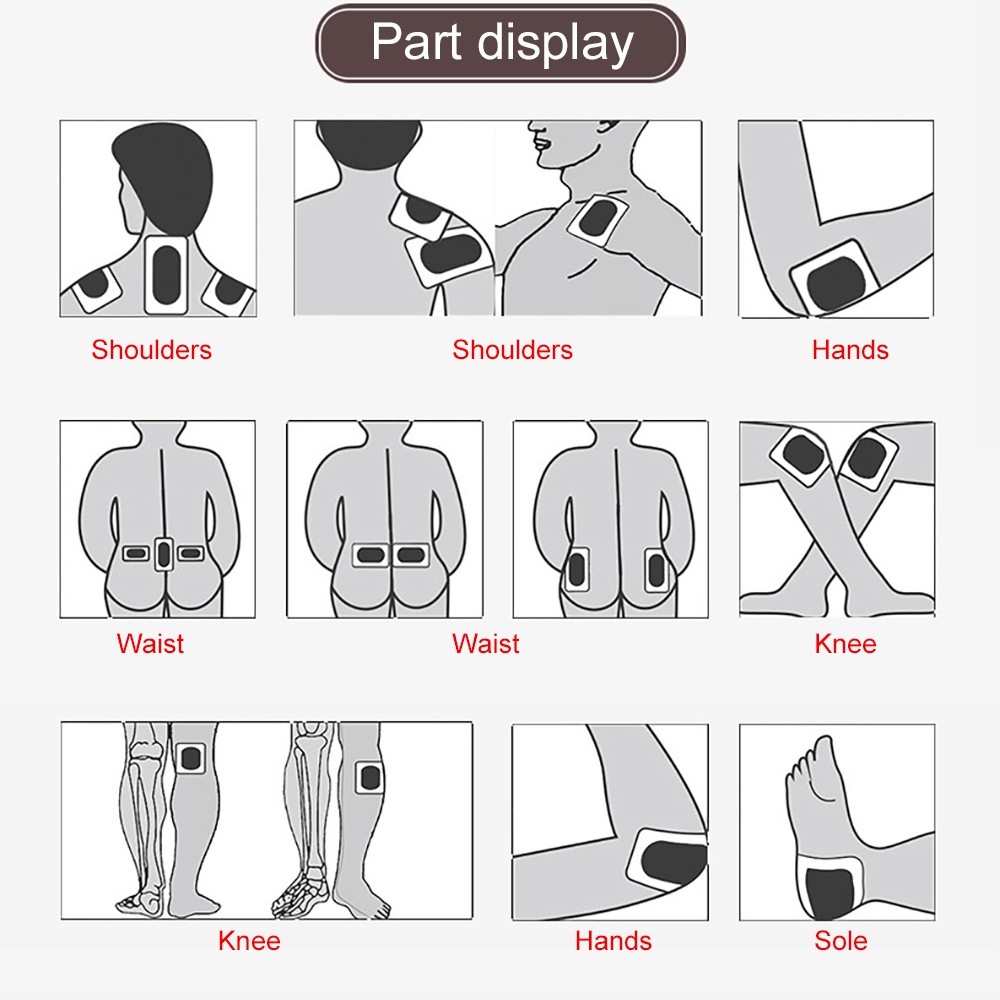 Part display

Shoulders

Shoulders

Hands

Waist

Waist

Knee

Knee

Hands

Sole