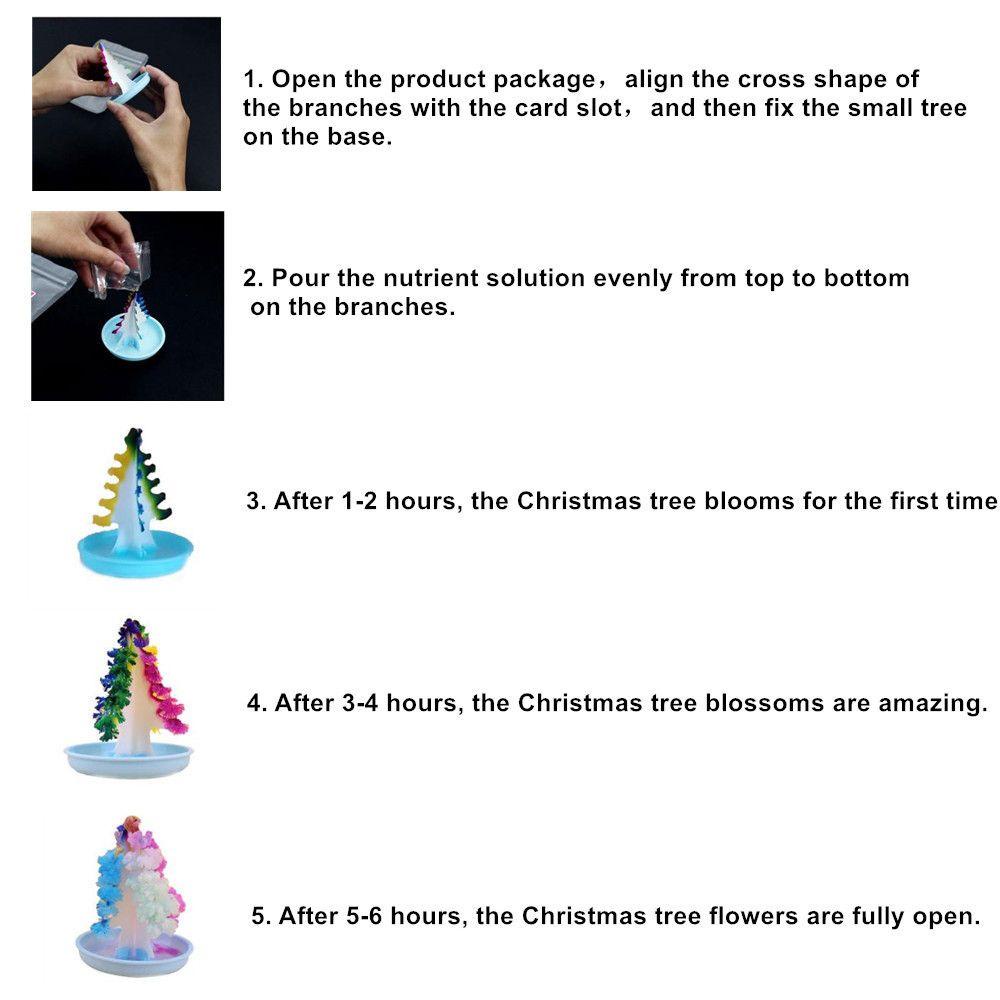 1. Open the product package， align the cross shape of the branches with the card slot， and then fix the small tree on the base.

2. Pour the nutrient solution evenly from top to bottom on the branches.

3. After 1-2 hours, the Christmas tree blooms for the first time

4. After 3-4 hours, the Christmas tree blossoms are amazing.

5. After 5-6 hours, the Christmas tree flowers are fully open.