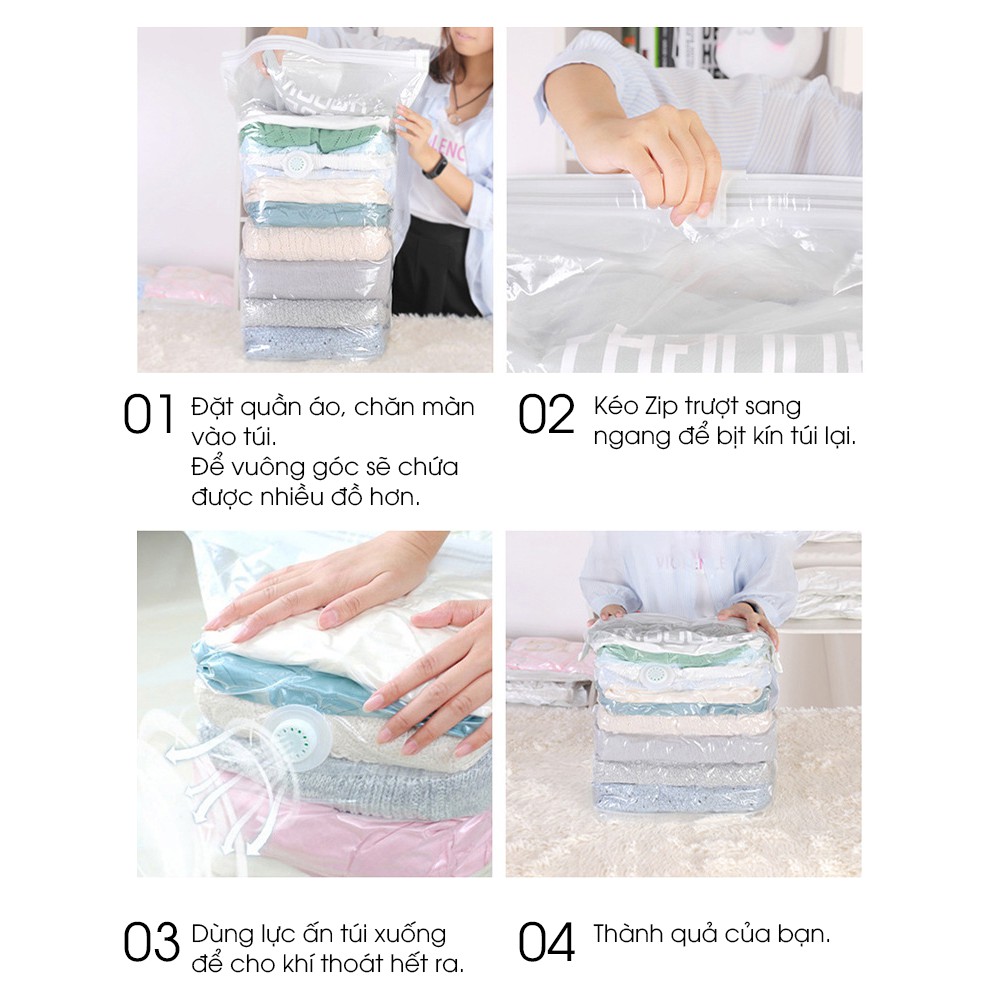 01 Đặt quần áo, chăn màn vào túi.
Để vuông góc sẽ chứa được nhiều đồ hơn.

02 Kéo Zip trượt sang ngang để bịt kín túi lại.

03 Dùng lực ấn túi xuống để cho khí thoát hết ra.

04 Thành quả của bạn.