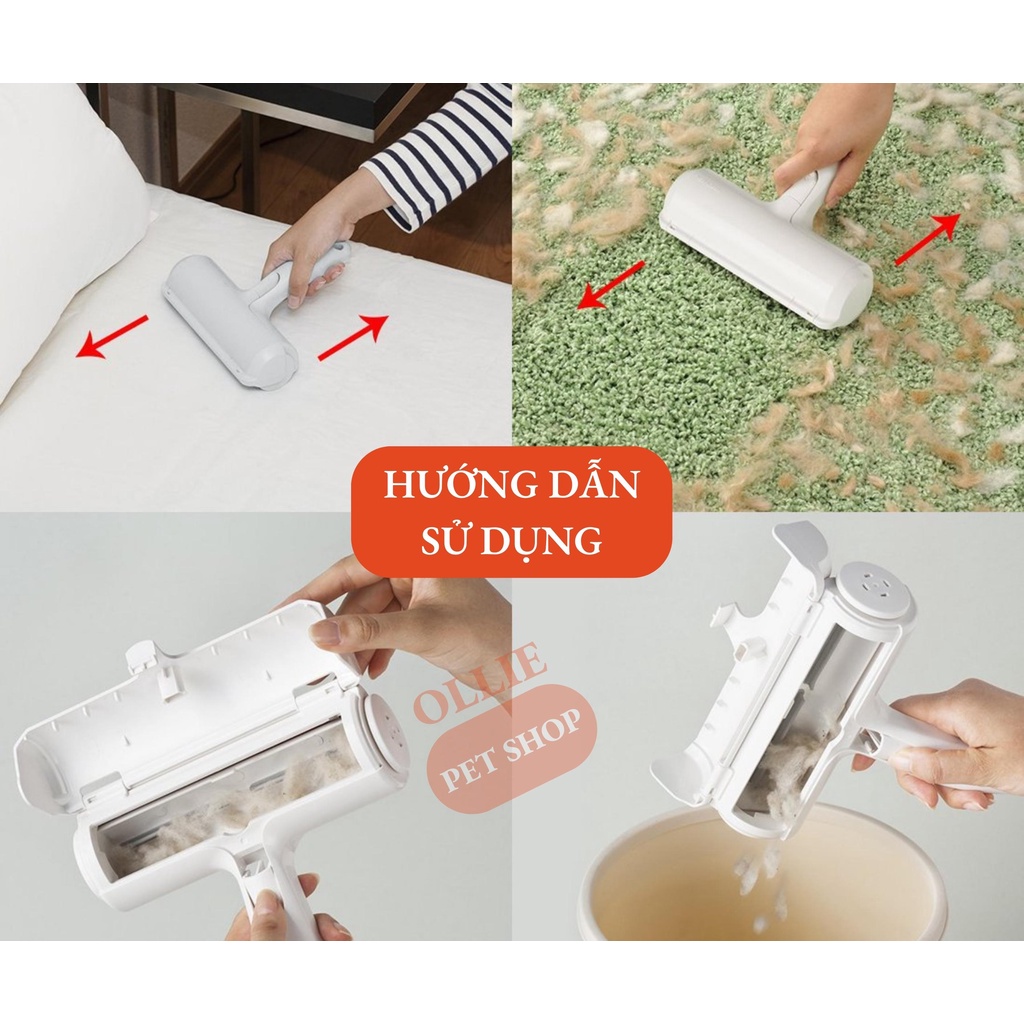 HƯỚNG DẪN SỬ DỤNG

OLLIE

PET SHOP