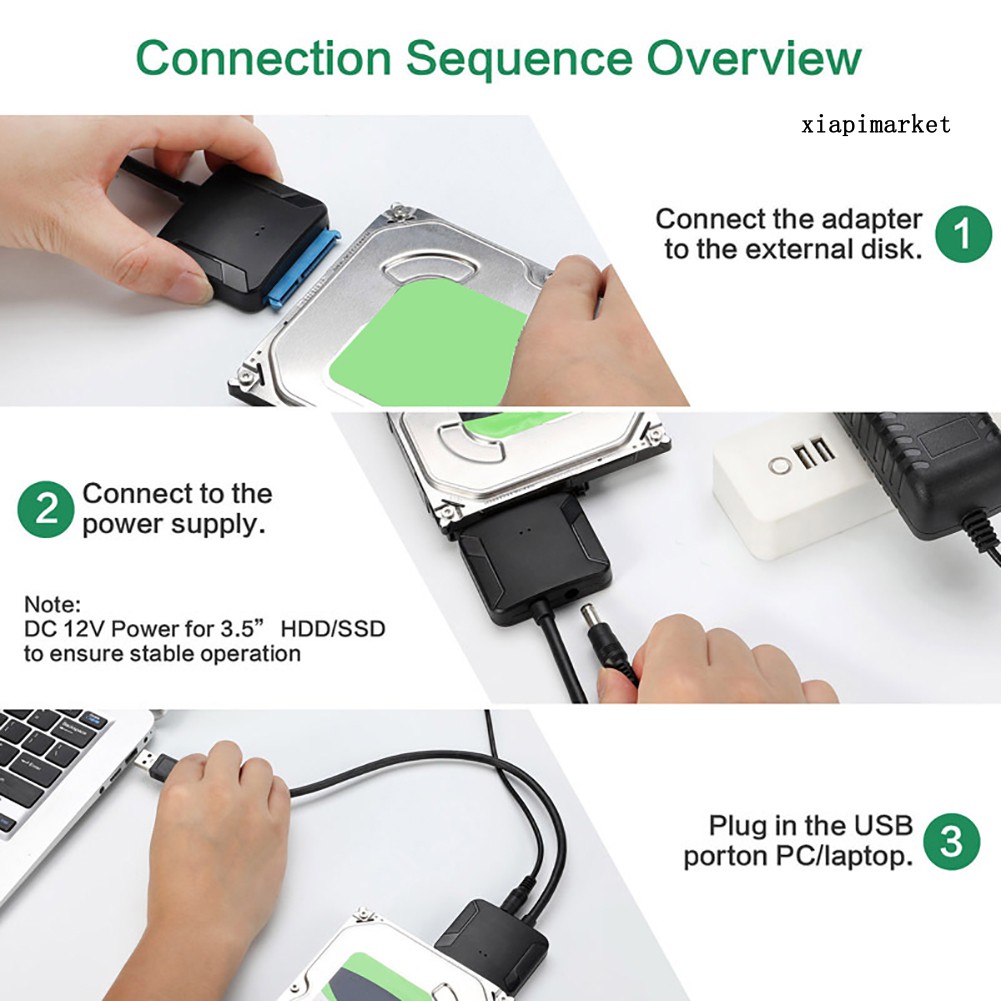 Connection Sequence Overview

xiapimarket

Connect the adapter to the external disk. 1

2 Connect to the power supply.

Note:
DC 12V Power for 3.5” HDD/SSD to ensure stable operation

Plug in the USB porton PC/laptop. 3