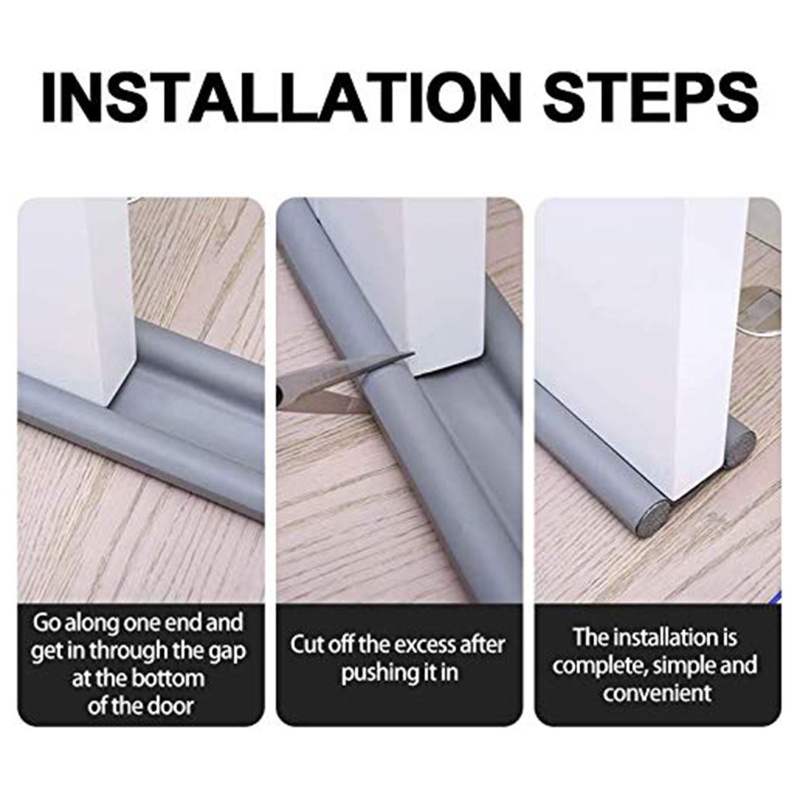 INSTALLATION STEPS

Go along one end and get in through the gap at the bottom of the door

Cut off the excess after pushing it in

The installation is complete, simple and convenient