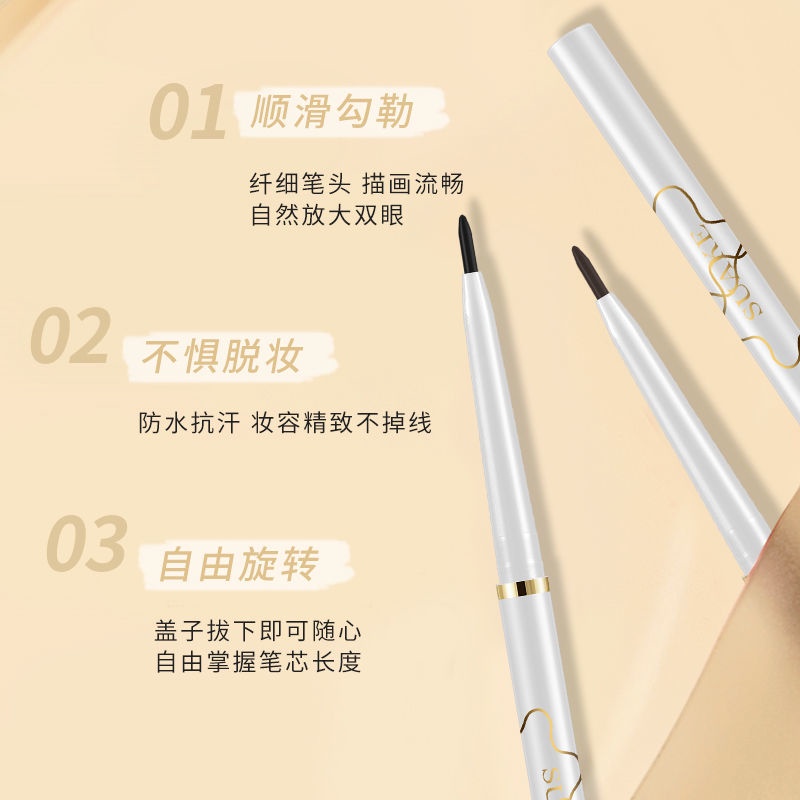 01 顺滑勾勒

纤细笔头 描画流畅
自然放大双眼

02 不惧脱妆

防水抗汗 妆容精致不掉线

03 自由旋转

盖子拔下即可随心
自由掌握笔芯长度

SUAKE

SU