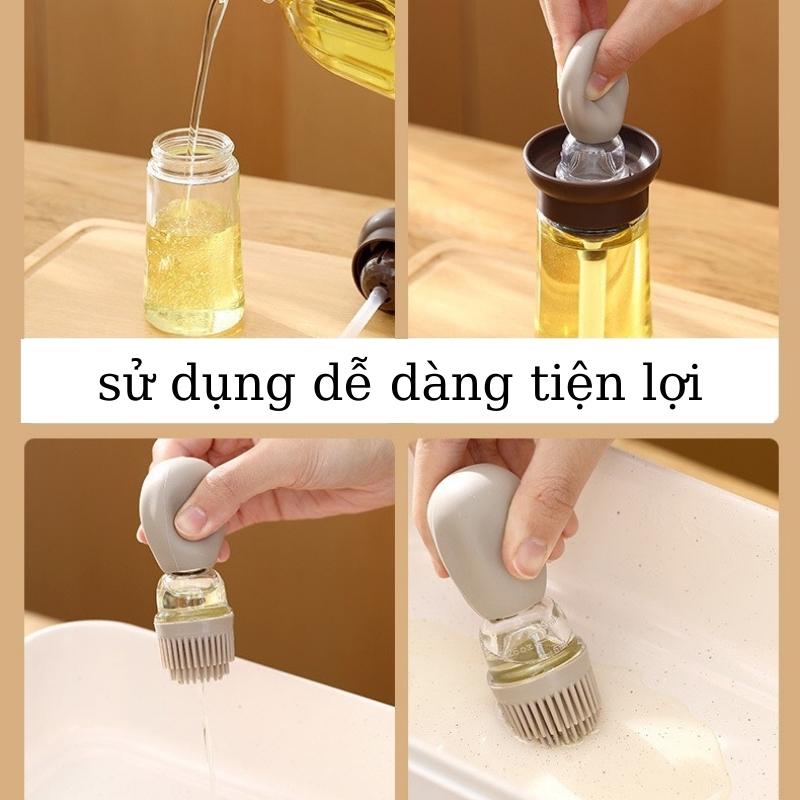 sử dụng dễ dàng tiện lợi