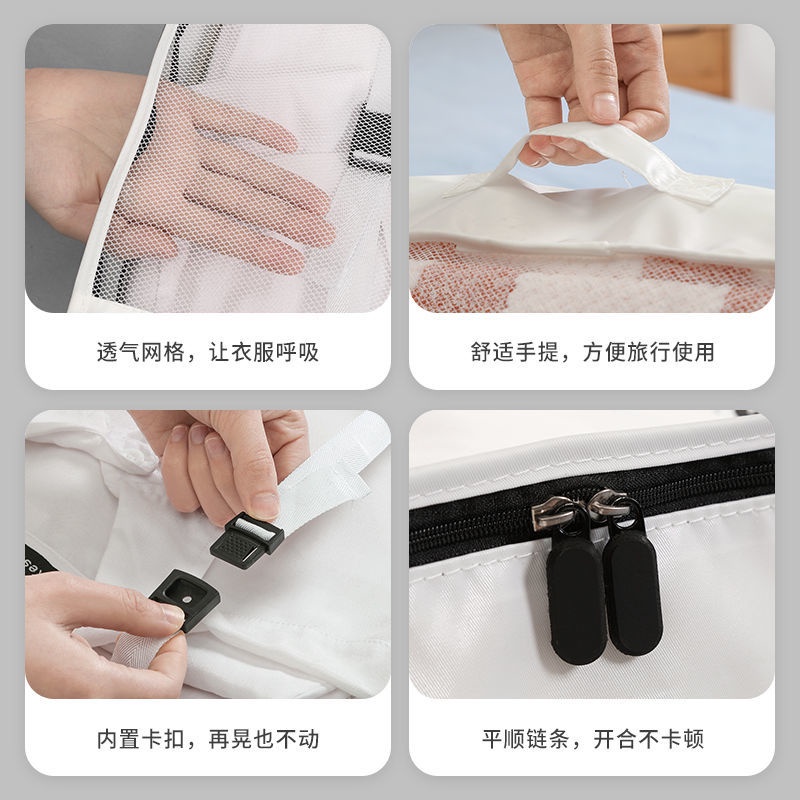 透气网格，让衣服呼吸

舒适手提，方便旅行使用

内置卡扣，再晃也不动

平顺链条，开合不卡顿