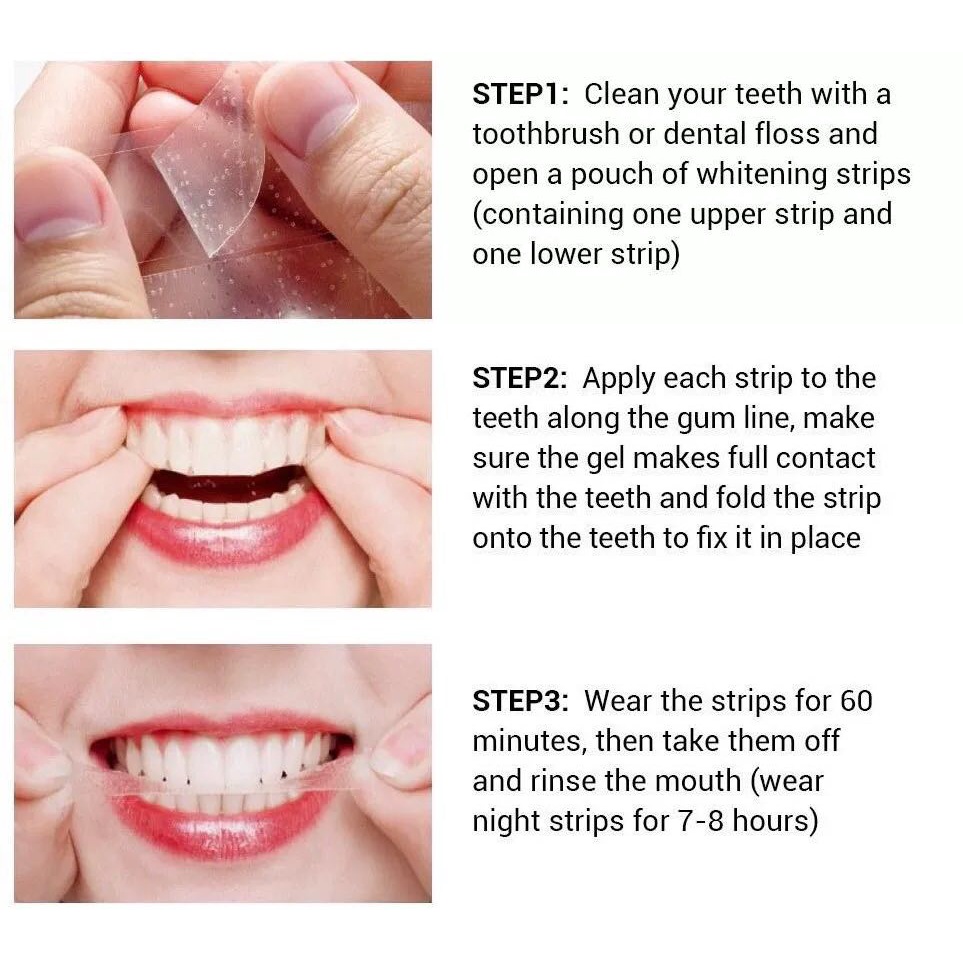 STEP1: Clean your teeth with a toothbrush or dental floss and open a pouch of whitening strips (containing one upper strip and one lower strip)

STEP2: Apply each strip to the teeth along the gum line, make sure the gel makes full contact with the teeth and fold the strip onto the teeth to fix it in place

STEP3: Wear the strips for 60 minutes, then take them off and rinse the mouth (wear night strips for 7-8 hours)