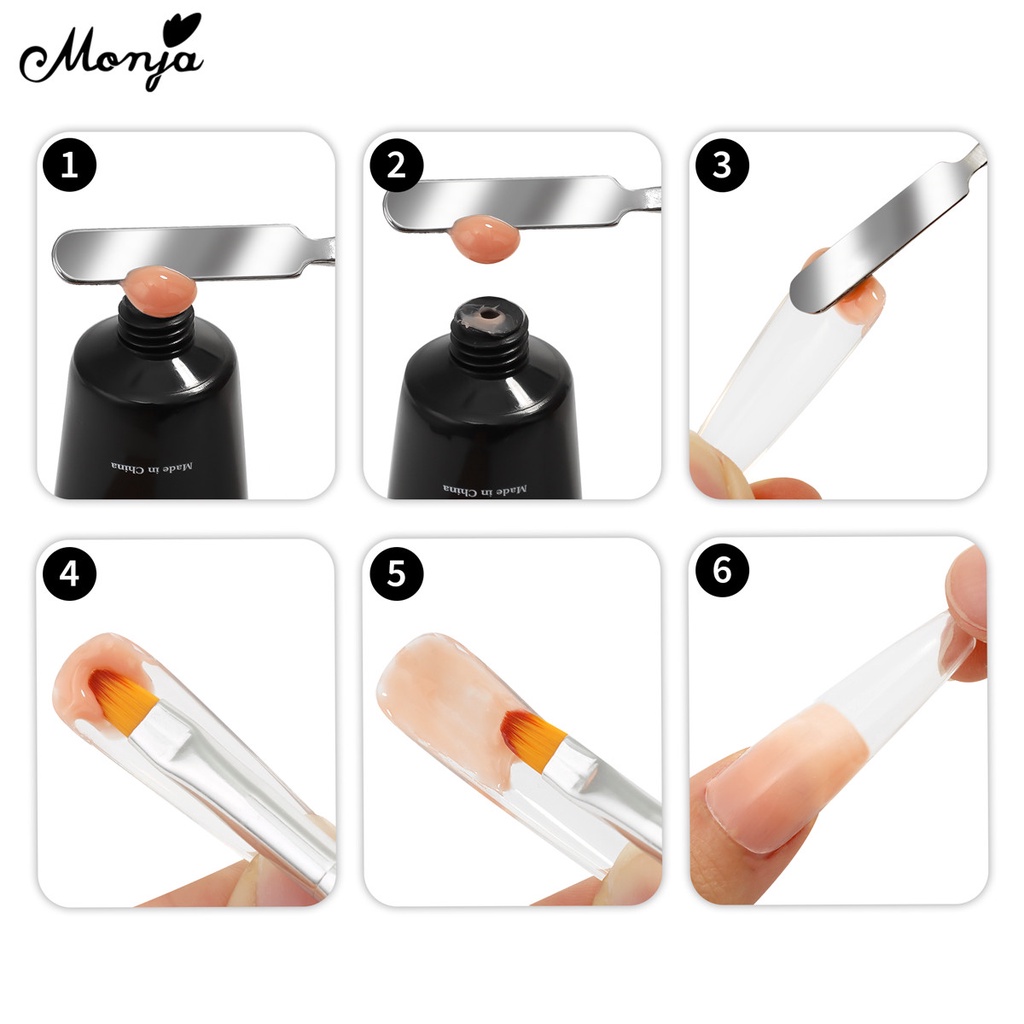 Monja

1

Made in China

2

Made in China

3

4

5

6