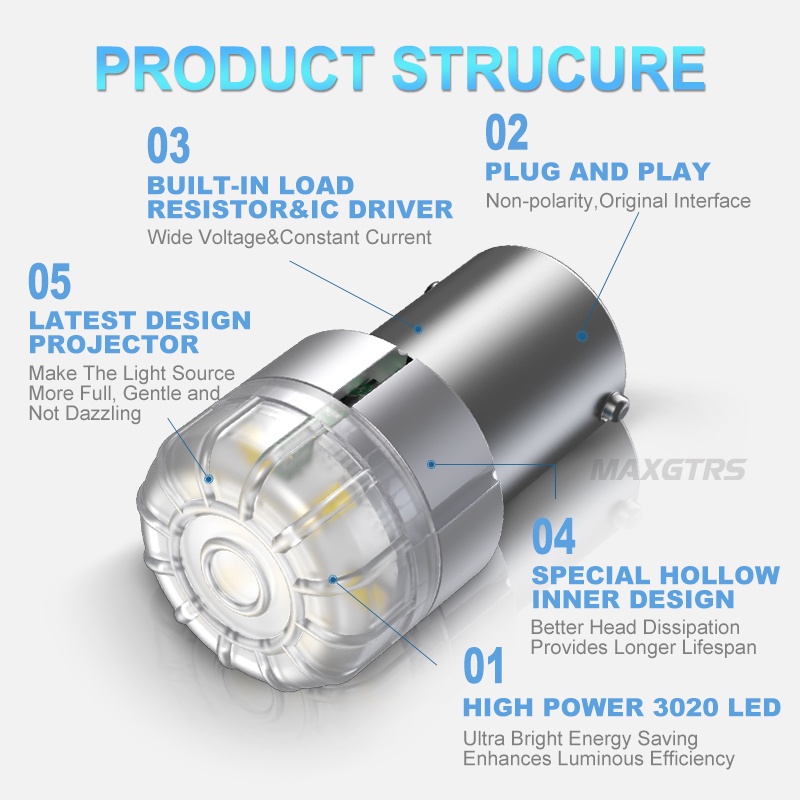 PRODUCT STRUCURE

03
BUILT-IN LOAD RESISTOR&IC DRIVER
Wide Voltage&Constant Current

02
PLUG AND PLAY
Non-polarity,Original Interface

05
LATEST DESIGN PROJECTOR
Make The Light Source More Full, Gentle and Not Dazzling

MAXGTRS

04
SPECIAL HOLLOW INNER DESIGN
Better Head Dissipation
Provides Longer Lifespan

01
HIGH POWER 3020 LED
Ultra Bright Energy Saving
Enhances Luminous Efficiency