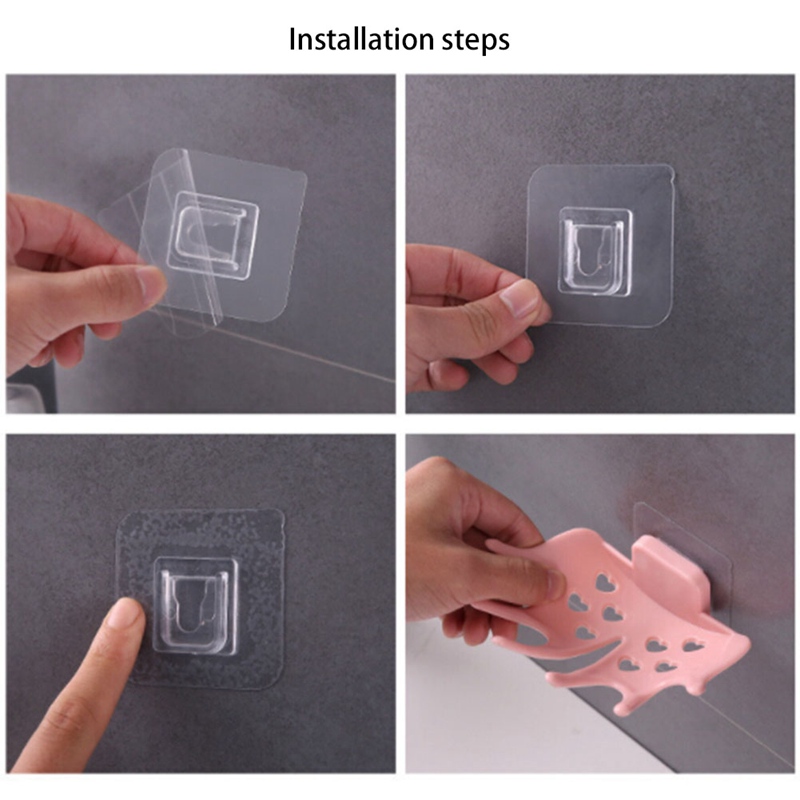 Installation steps