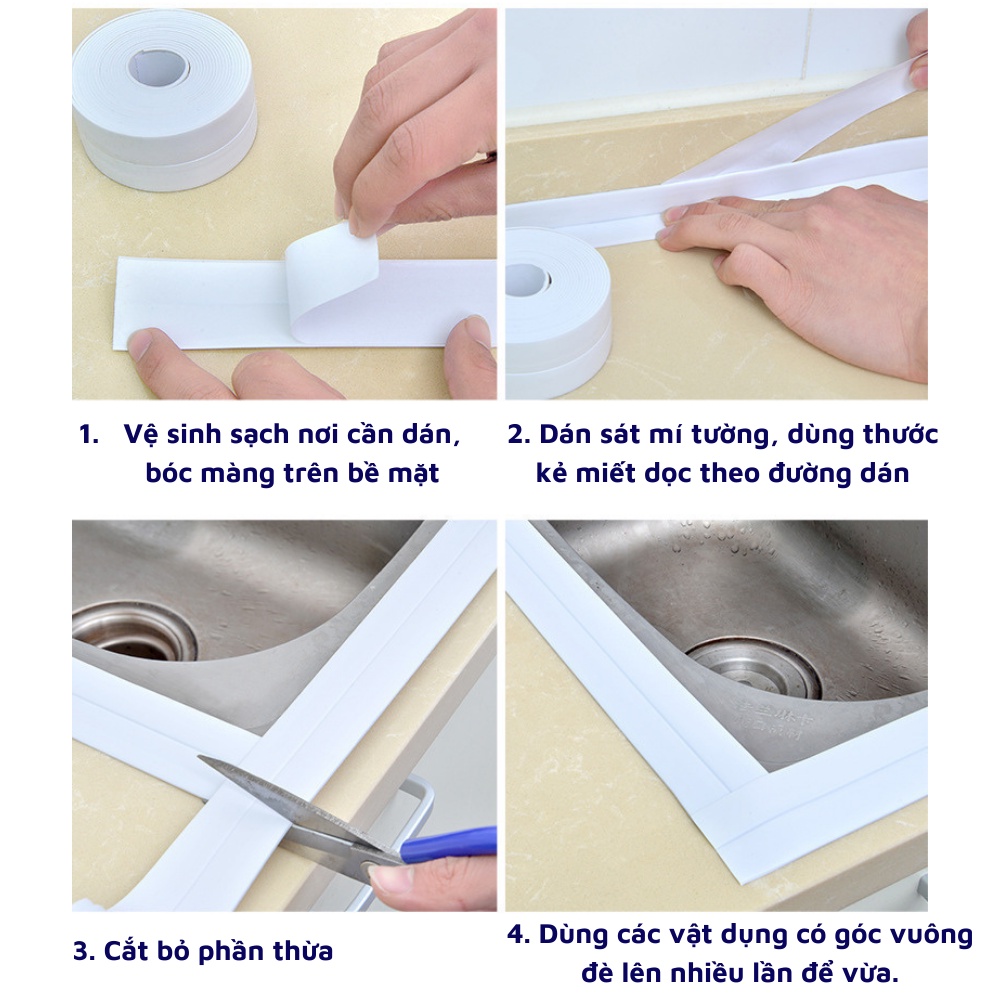 1. Vệ sinh sạch nơi cần dán, bóc màng trên bề mặt

2. Dán sát mí tường, dùng thước kẻ miết dọc theo đường dán

3. Cắt bỏ phần thừa

4. Dùng các vật dụng có góc vuông đè lên nhiều lần để vừa.