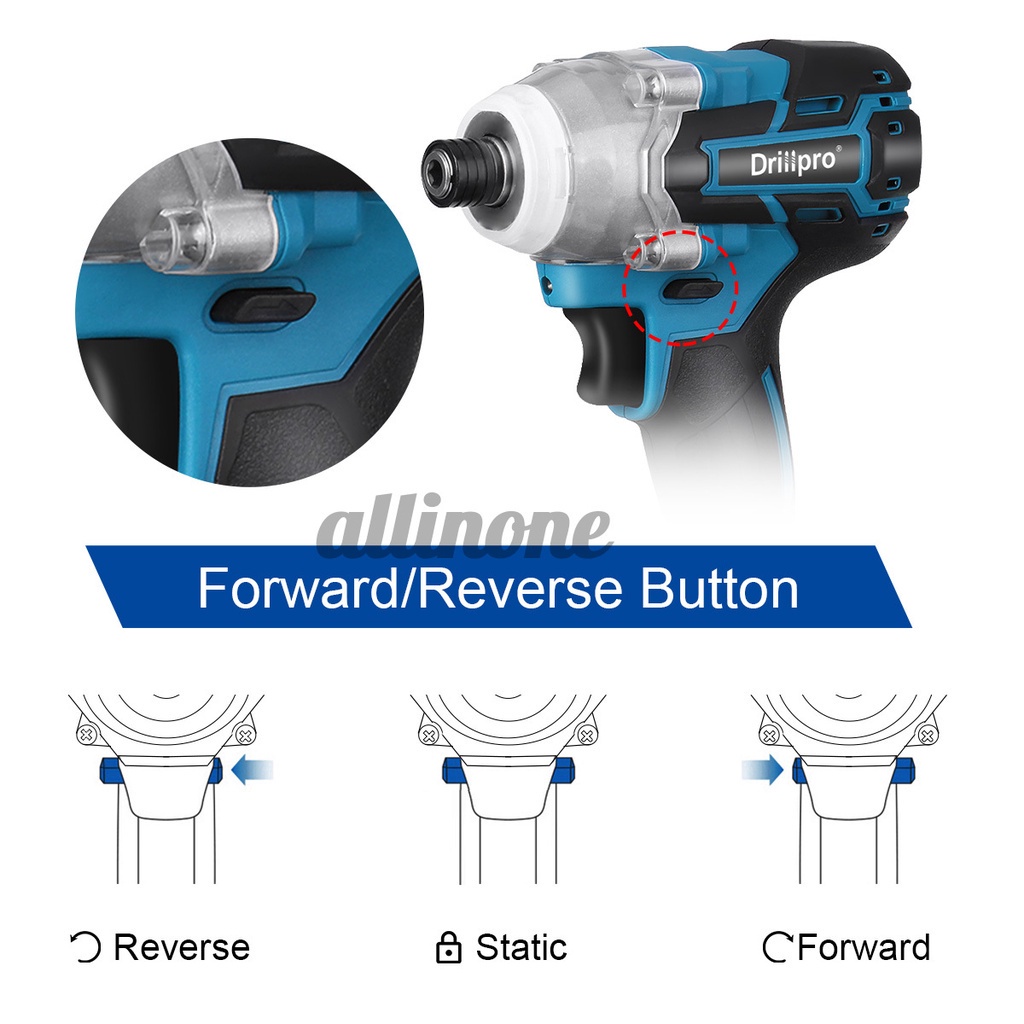 Drillpro®

allinone

Forward/Reverse Button

Reverse

Static

Forward