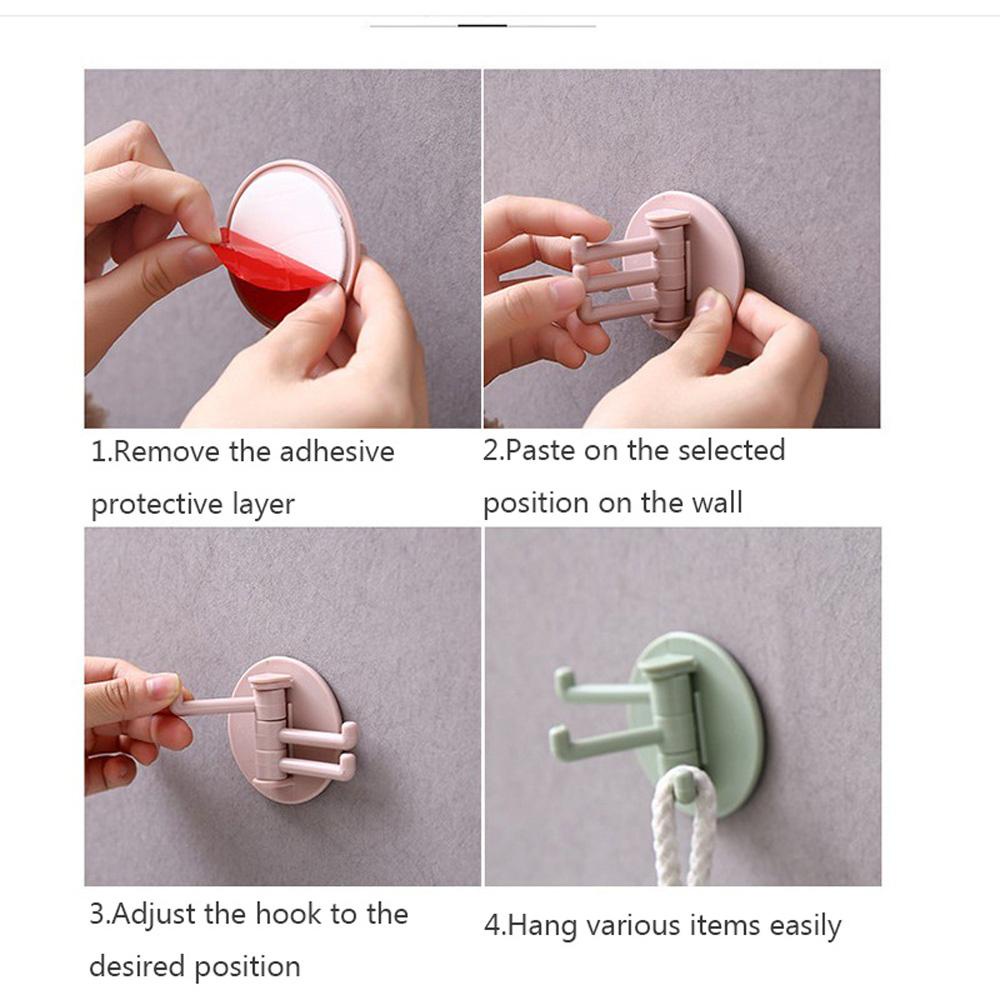 1.Remove the adhesive protective layer

2.Paste on the selected position on the wall

3.Adjust the hook to the desired position

4.Hang various items easily