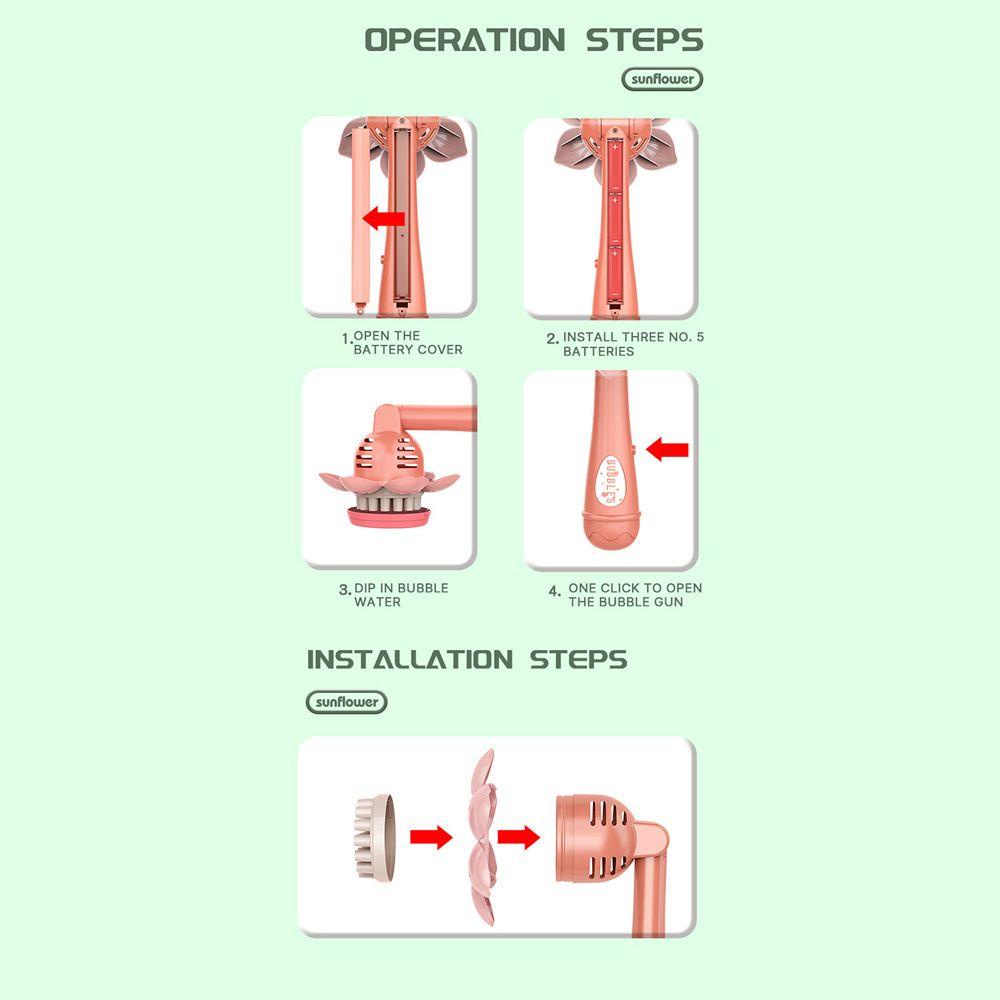 OPERATION STEPS

sunflower

1. OPEN THE BATTERY COVER

2. INSTALL THREE NO. 5 BATTERIES

BUBBLES

3. DIP IN BUBBLE WATER

4. ONE CLICK TO OPEN THE BUBBLE GUN

INSTALLATION STEPS

sunflower