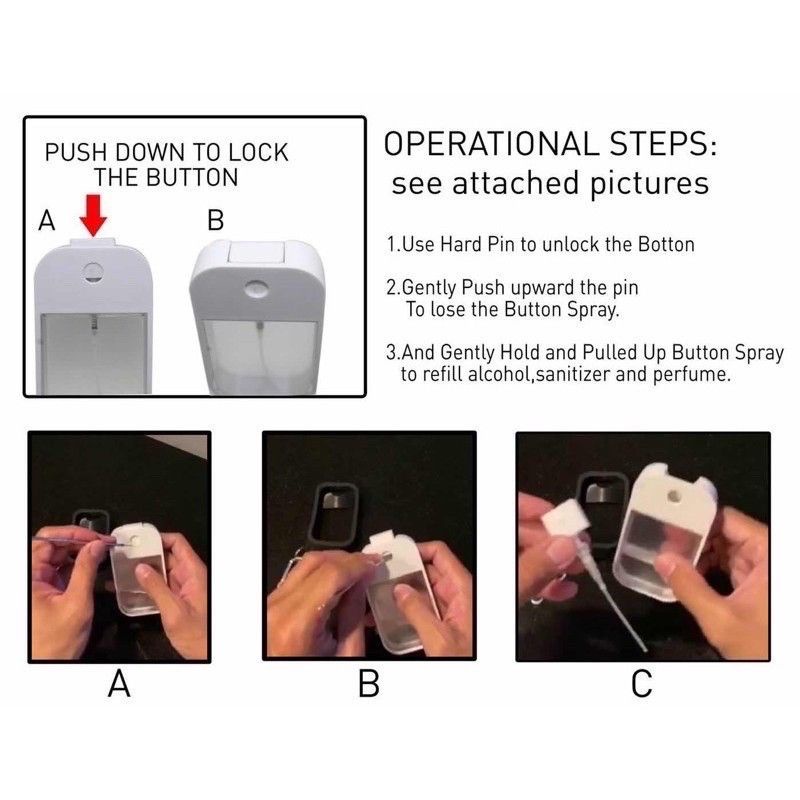 PUSH DOWN TO LOCK THE BUTTON

A

B

OPERATIONAL STEPS:
see attached pictures

1.Use Hard Pin to unlock the Botton

2.Gently Push upward the pin
To lose the Button Spray.

3.And Gently Hold and Pulled Up Button Spray to refill alcohol,sanitizer and perfume.

A

B

C