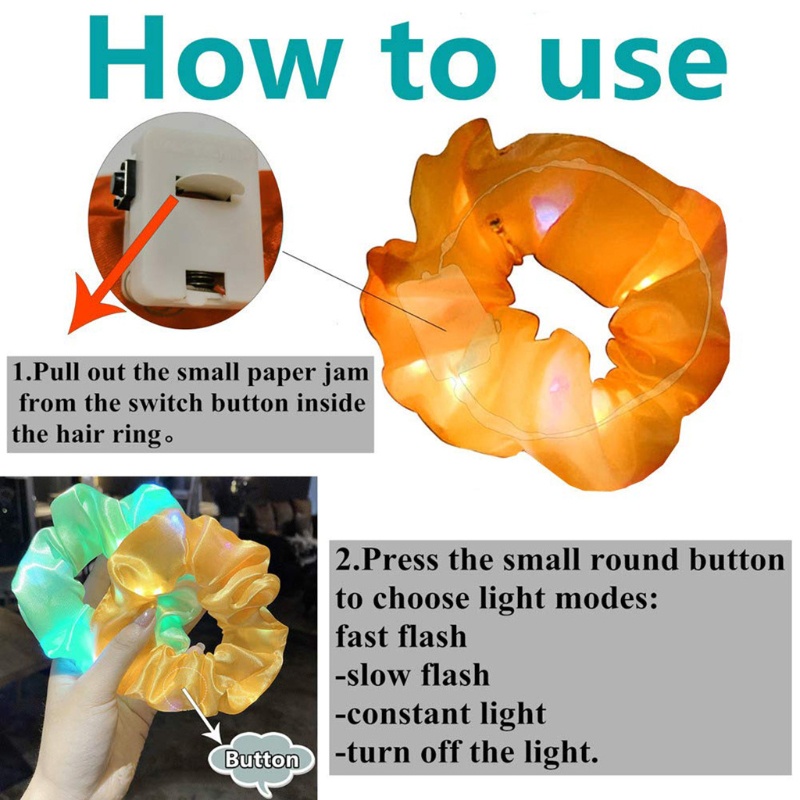 How to use

1.Pull out the small paper jam from the switch button inside the hair ring。

Button

2.Press the small round button to choose light modes:
fast flash
-slow flash
-constant light
-turn off the light.