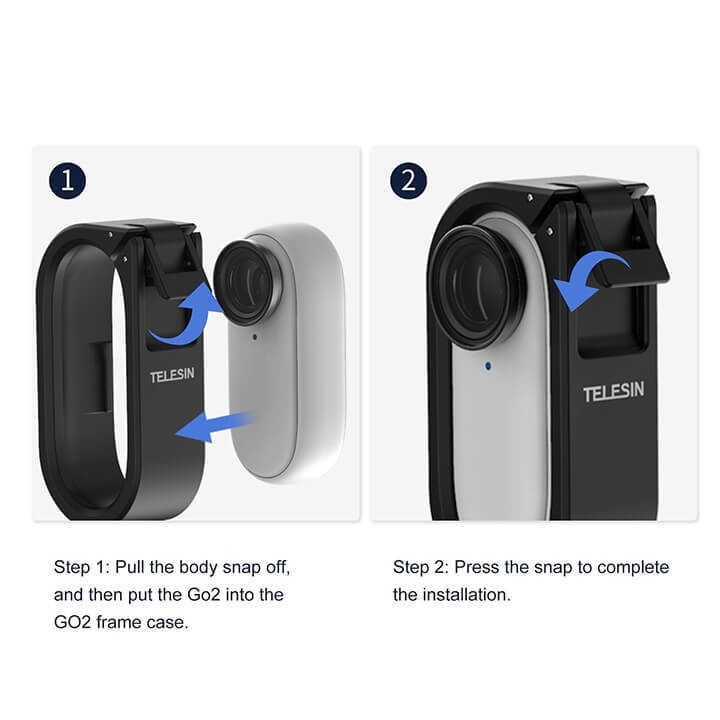 1

TELESIN

Step 1: Pull the body snap off, and then put the Go2 into the GO2 frame case.

2

TELESIN

Step 2: Press the snap to complete the installation.