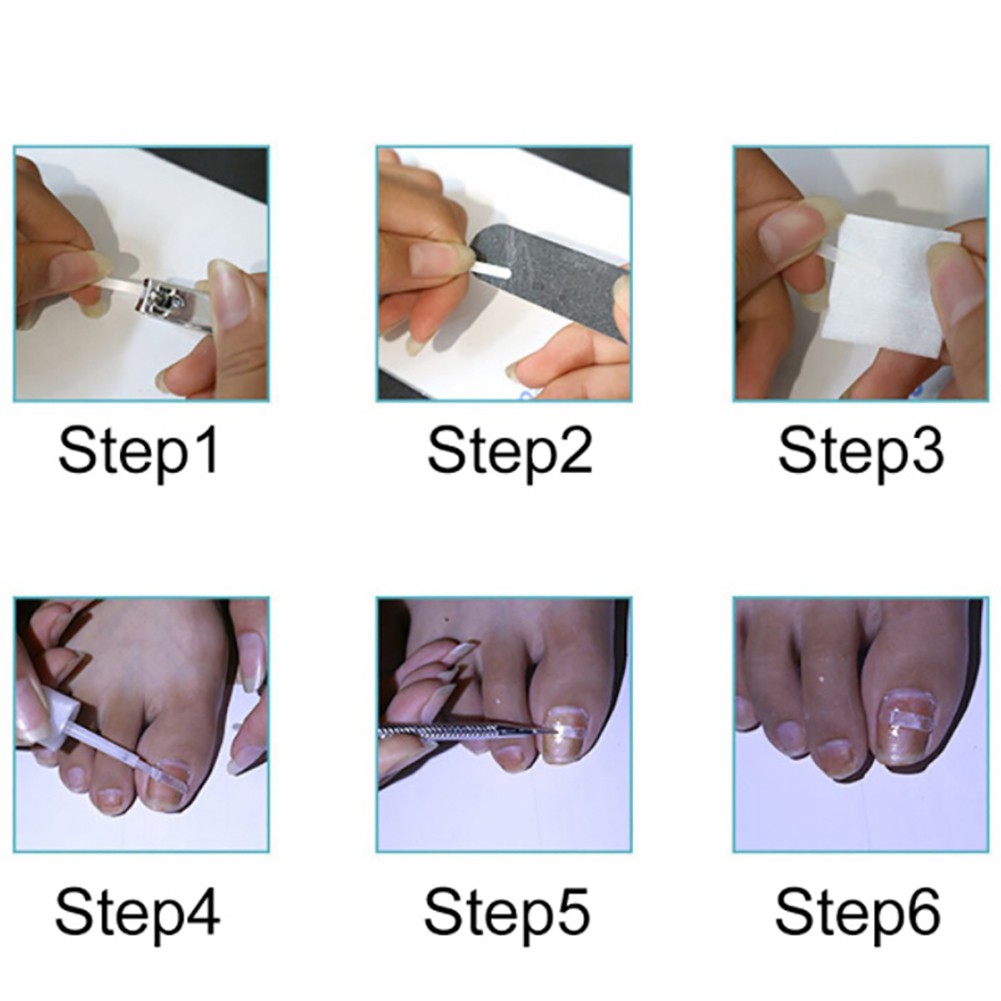 Step1

Step2

Step3

Step4

Step5

Step6