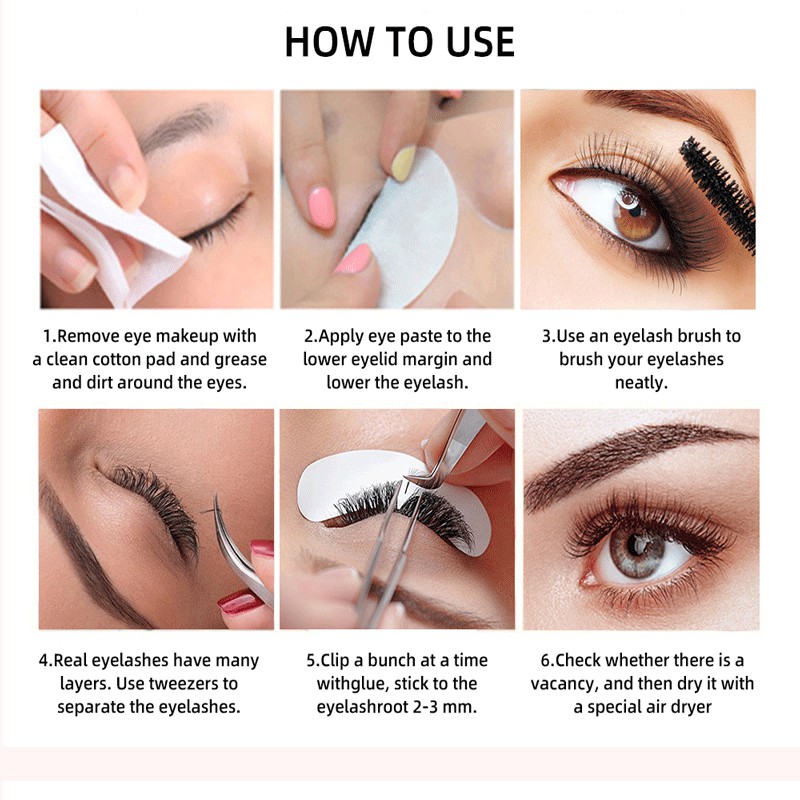 HOW TO USE

1.Remove eye makeup with a clean cotton pad and grease and dirt around the eyes.

2.Apply eye paste to the lower eyelid margin and lower the eyelash.

3.Use an eyelash brush to brush your eyelashes neatly.

4.Real eyelashes have many layers. Use tweezers to separate the eyelashes.

5.Clip a bunch at a time withglue, stick to the eyelashroot 2-3 mm.

6.Check whether there is a vacancy, and then dry it with a special air dryer