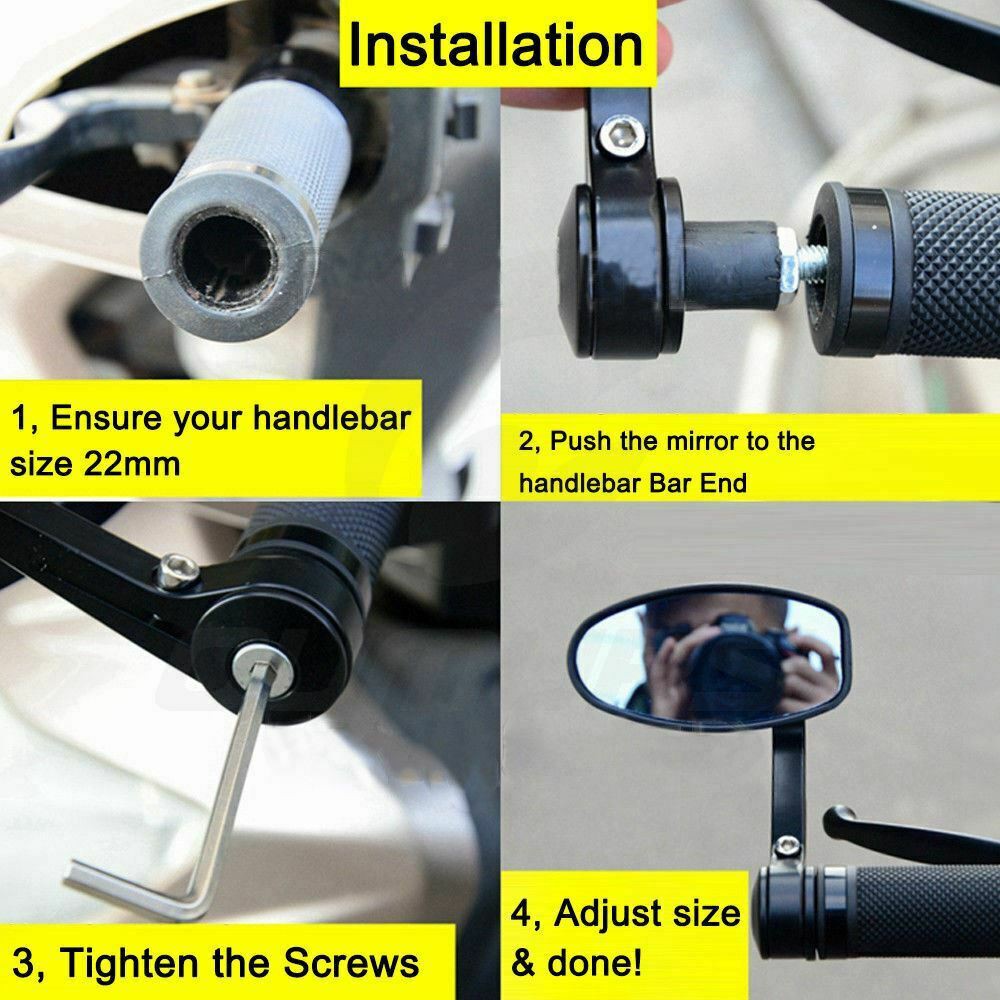 Installation

1, Ensure your handlebar size 22mm

2, Push the mirror to the handlebar Bar End

3, Tighten the Screws

4, Adjust size & done!