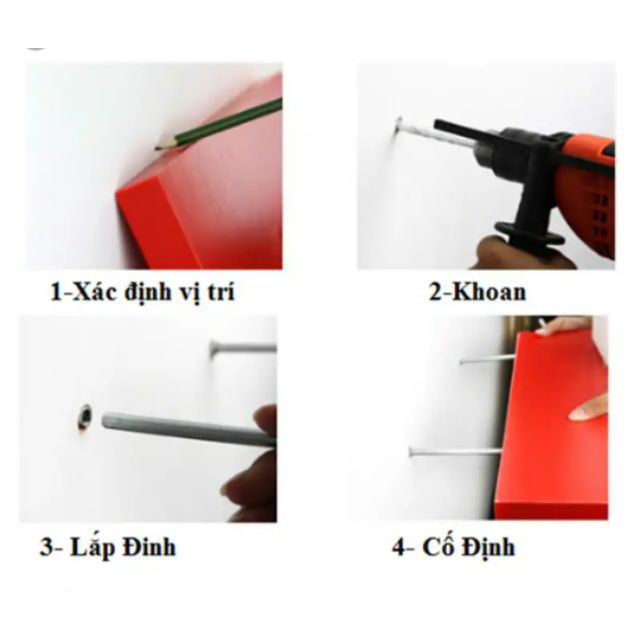 1-Xác định vị trí

2-Khoan

3- Lắp Đinh

4- Cố Định