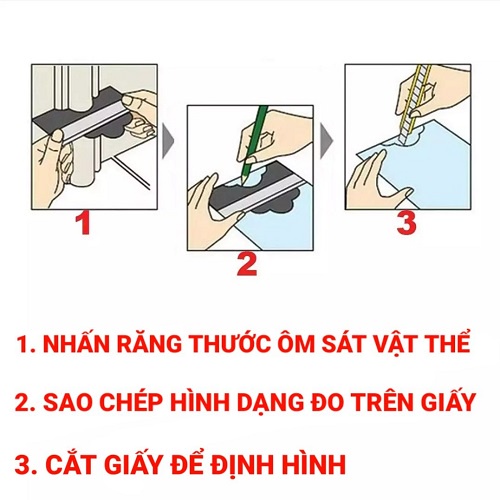 1

2

3

1. NHẤN RĂNG THƯỚC ÔM SÁT VẬT THỂ

2. SAO CHÉP HÌNH DẠNG ĐO TRÊN GIẤY

3. CẮT GIẤY ĐỂ ĐỊNH HÌNH